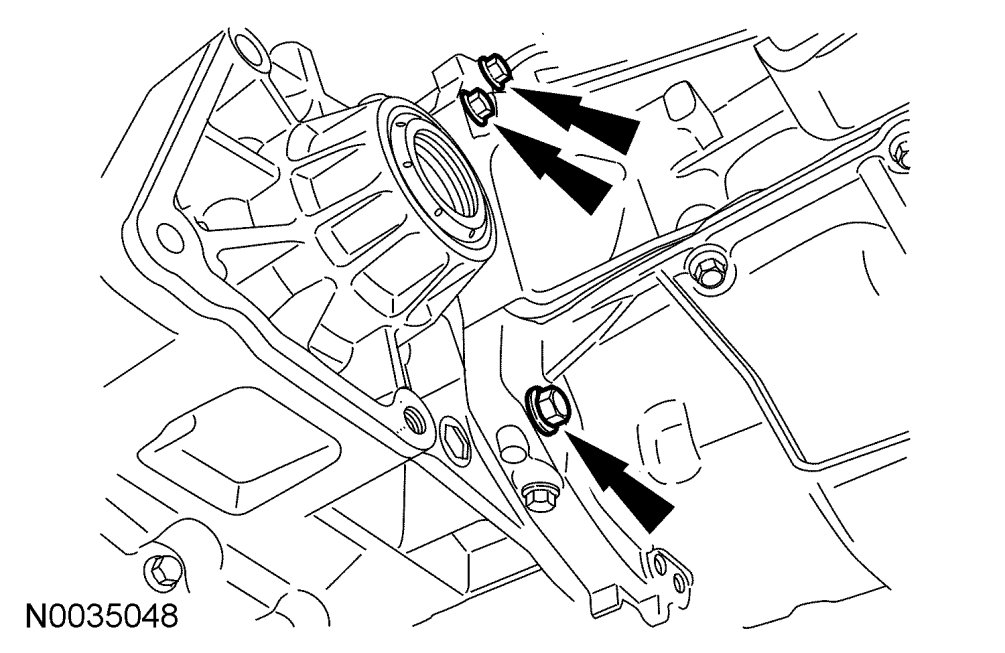 N0035048