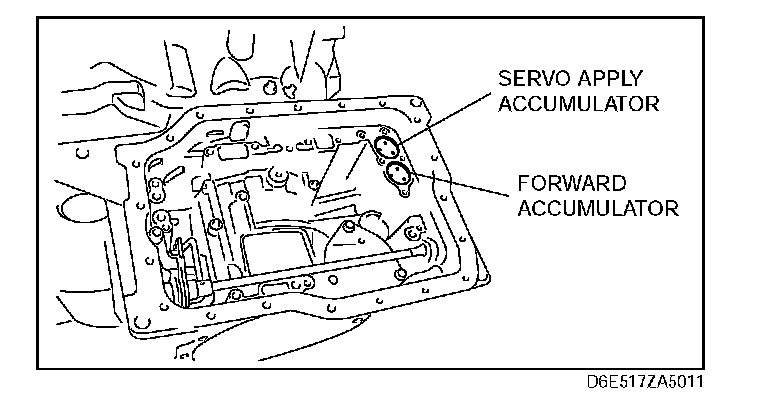 SERVO APPLY ACCUMULATOR

FORWARD ACCUMULATOR

D6E517ZA5011