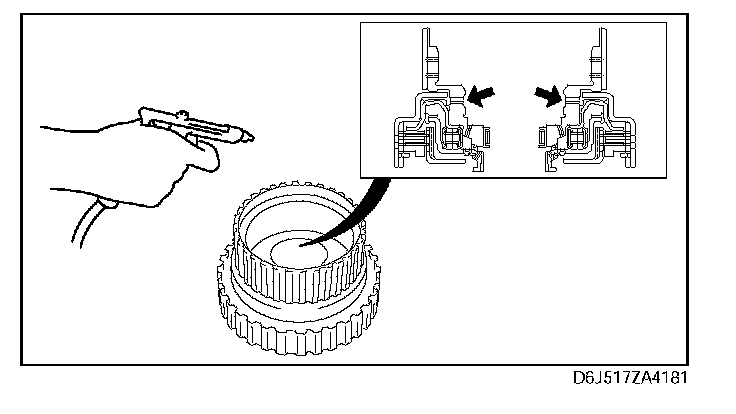 D6J517ZA4181