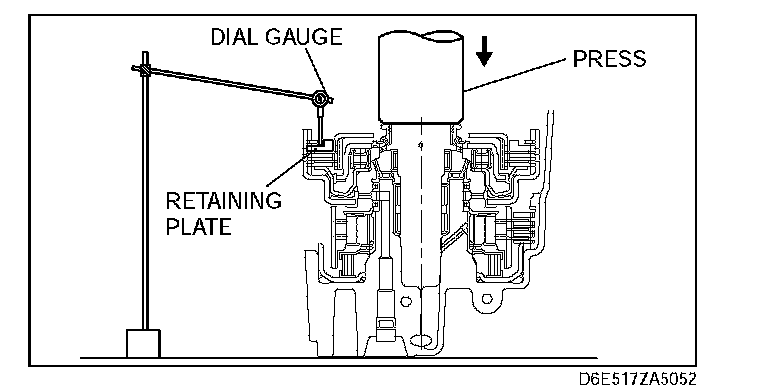 DIAL GAUGE

PRESS

RETAINING PLATE

D6E517ZA5052