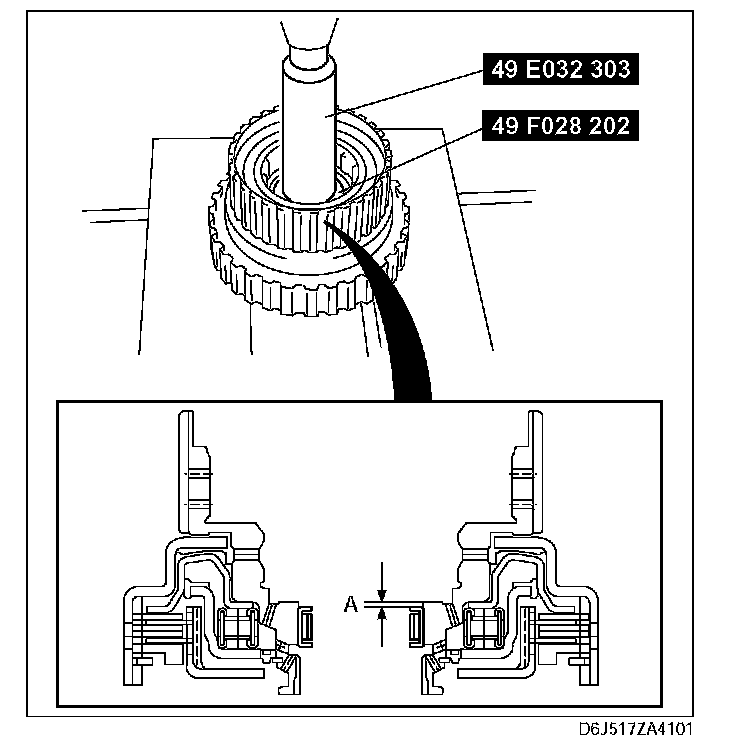 49 E032 303

49 F028 202

A

D6J517ZA4101