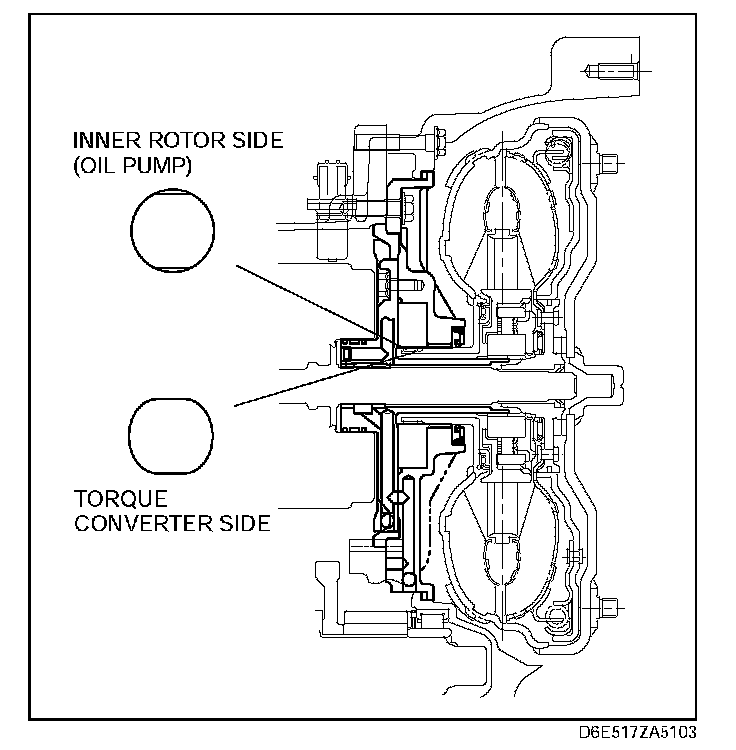 INNER ROTOR SIDE
(OIL PUMP)

TORQUE
CONVERTER SIDE

D6E517ZA5103