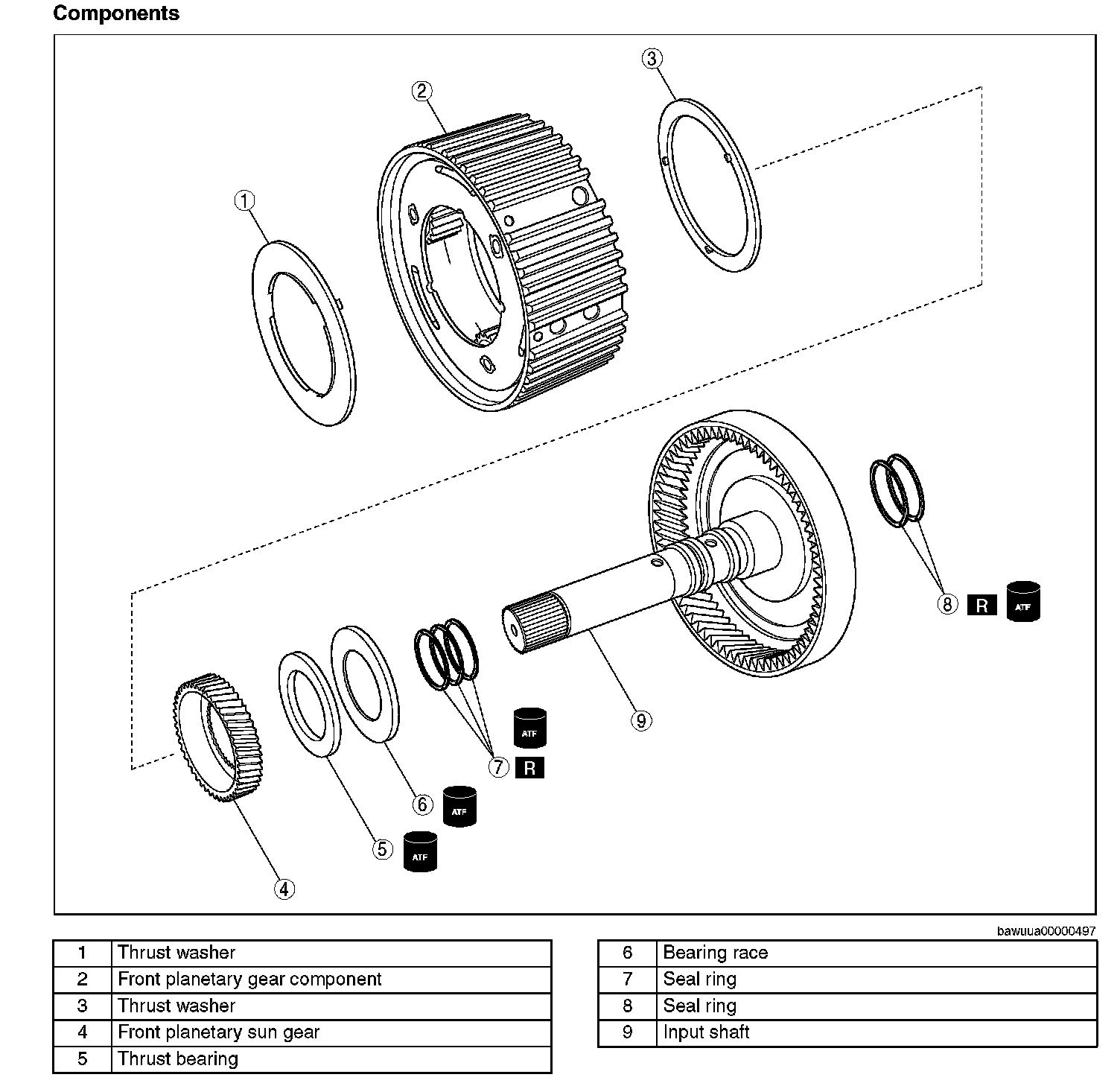 Components

3
2
1
8 R ATF
9
ATF
7 R
6 ATF
5 ATF
4

bawuua00000497

| 1 | Thrust washer |
|---|---|
| 2 | Front planetary gear component |
| 3 | Thrust washer |
| 4 | Front planetary sun gear |
| 5 | Thrust bearing |

| 6 | Bearing race |
|---|---|
| 7 | Seal ring |
| 8 | Seal ring |
| 9 | Input shaft |