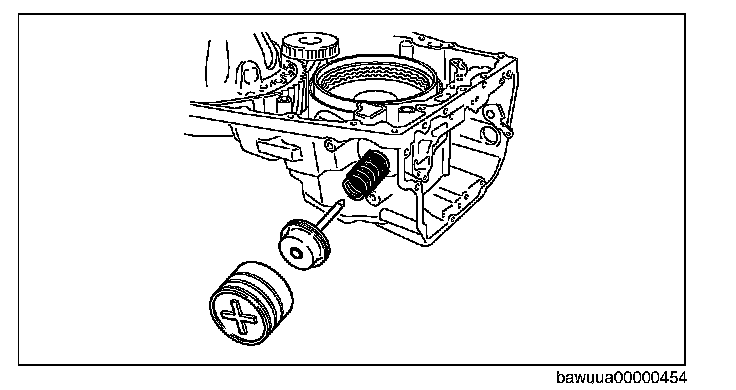 bawuua00000454