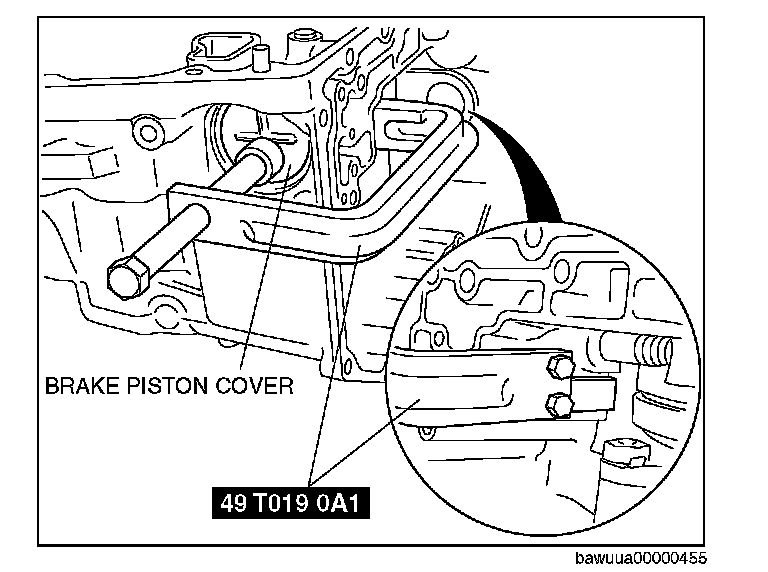 BRAKE PISTON COVER

49 T019 0A1

bawuua00000455