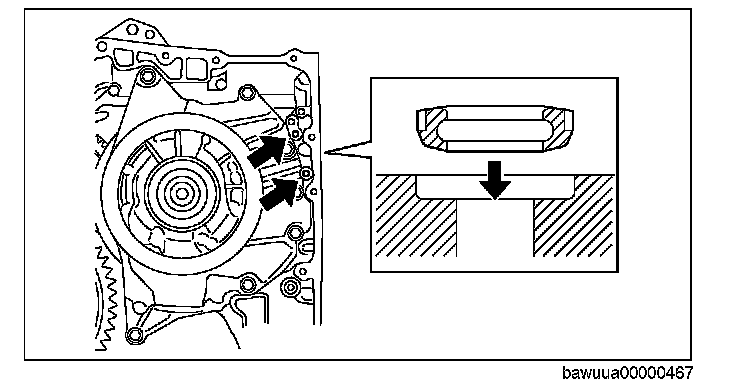 bawuua00000467