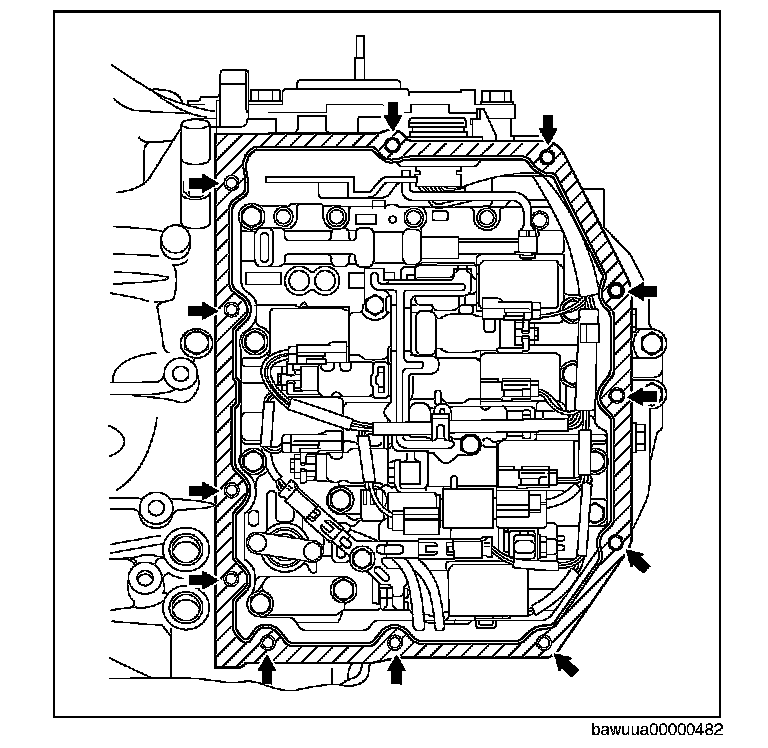 bawuua00000482