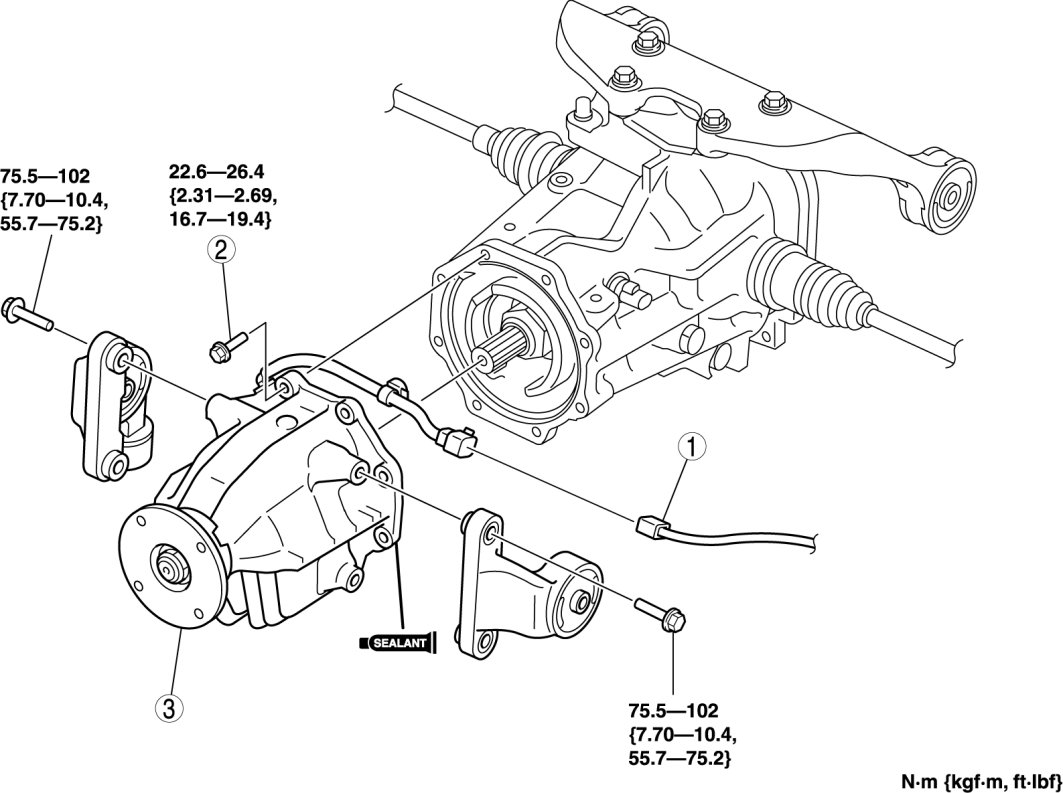 75.5—102
{7.70—10.4,
55.7—75.2}

22.6—26.4
{2.31—2.69,
16.7—19.4}

2

1

SEALANT

3

75.5—102
{7.70—10.4,
55.7—75.2}

N·m {kgf·m, ft·lbf}