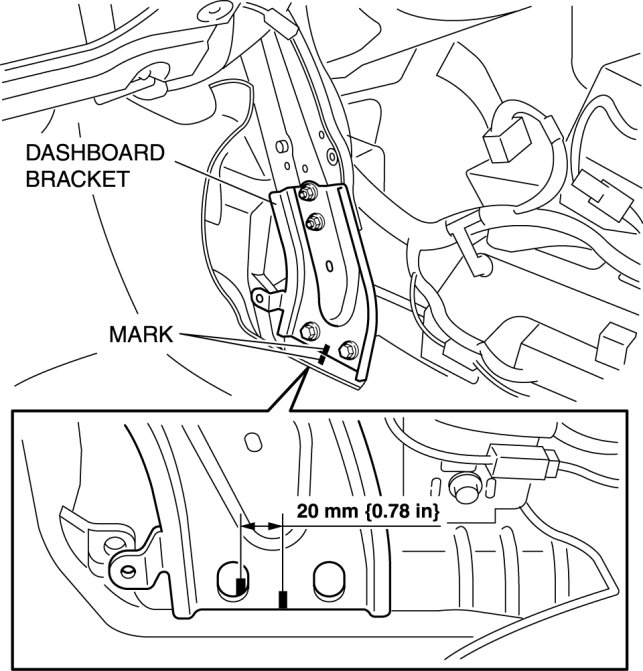 DASHBOARD BRACKET

MARK

20 mm {0.78 in}