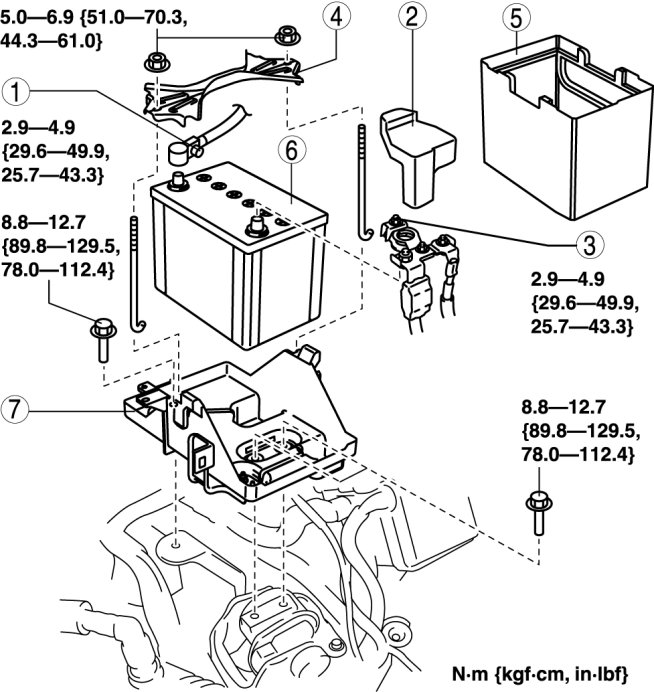 5.0—6.9 {51.0—70.3, 44.3—61.0}

4

2

5

1

2.9—4.9 {29.6—49.9, 25.7—43.3}

6

8.8—12.7 {89.8—129.5, 78.0—112.4}

3

2.9—4.9 {29.6—49.9, 25.7—43.3}

7

8.8—12.7 {89.8—129.5, 78.0—112.4}

N·m {kgf·cm, in·lbf}