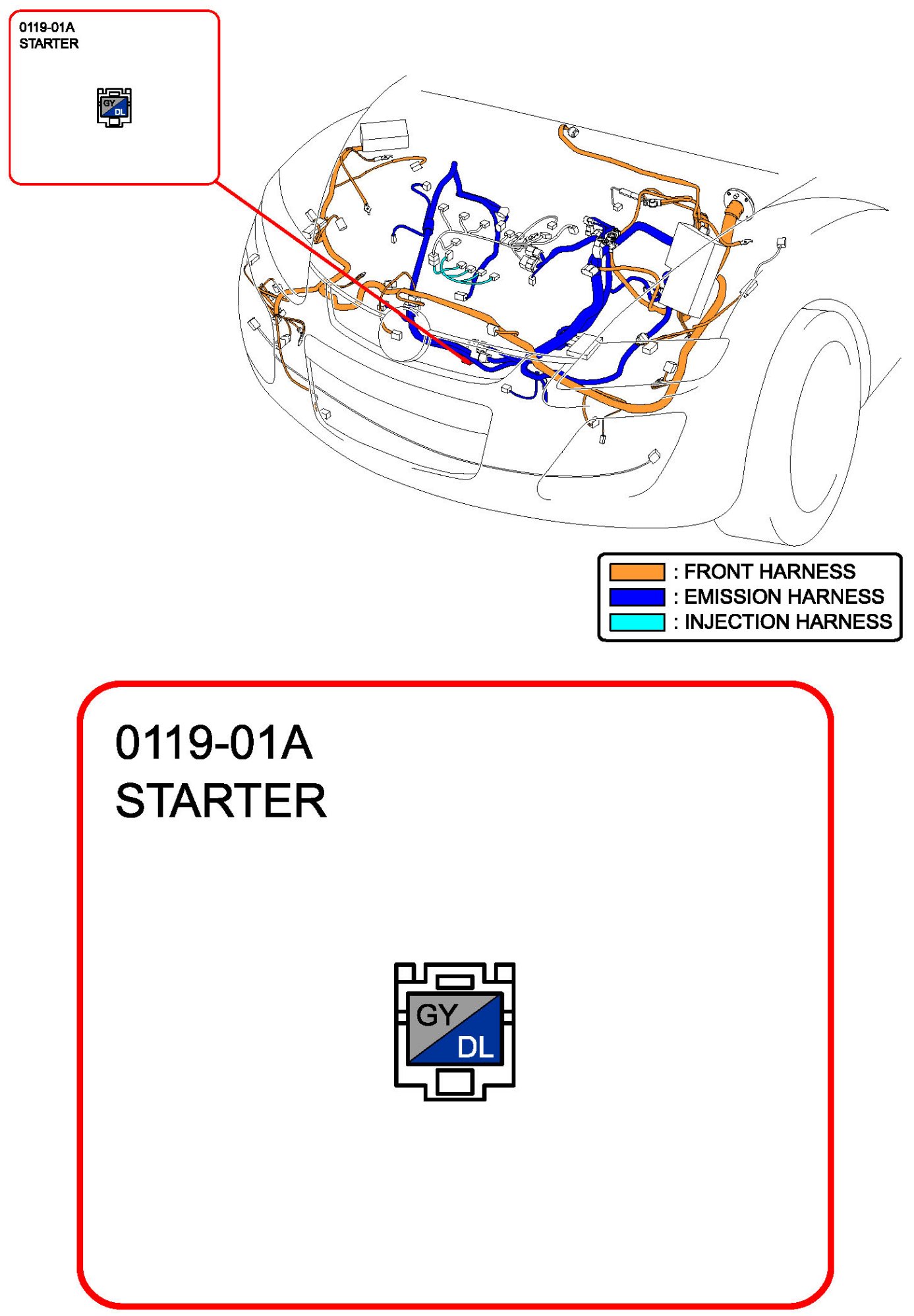 0119-01A
STARTER

GY
DL

: FRONT HARNESS
: EMISSION HARNESS
: INJECTION HARNESS

0119-01A
STARTER

GY
DL