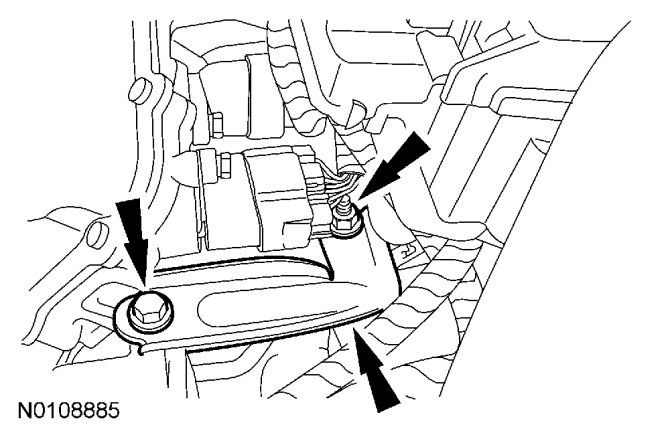 N0108885