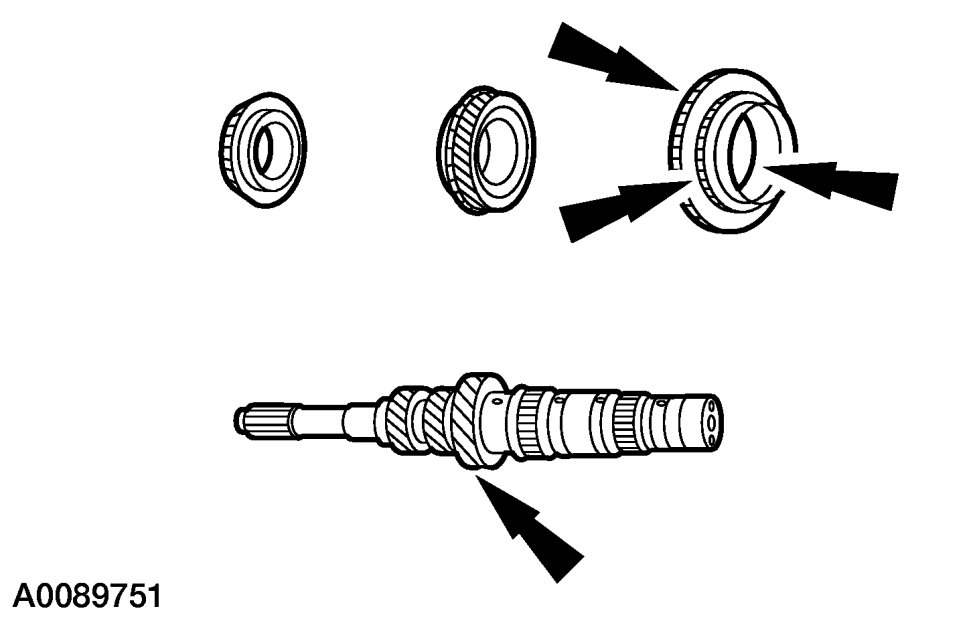 A0089751