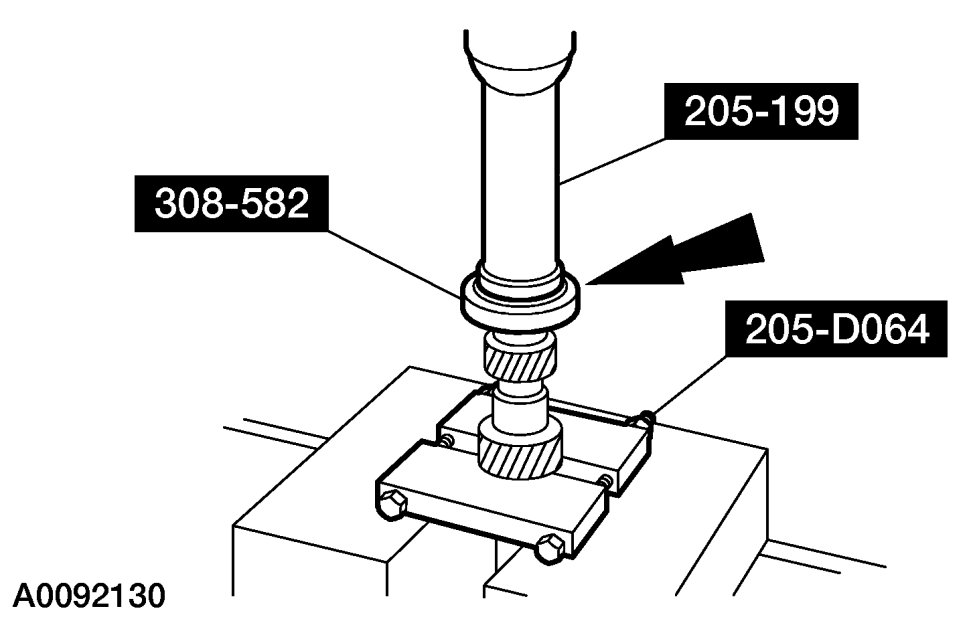 205-199

308-582

205-D064

A0092130