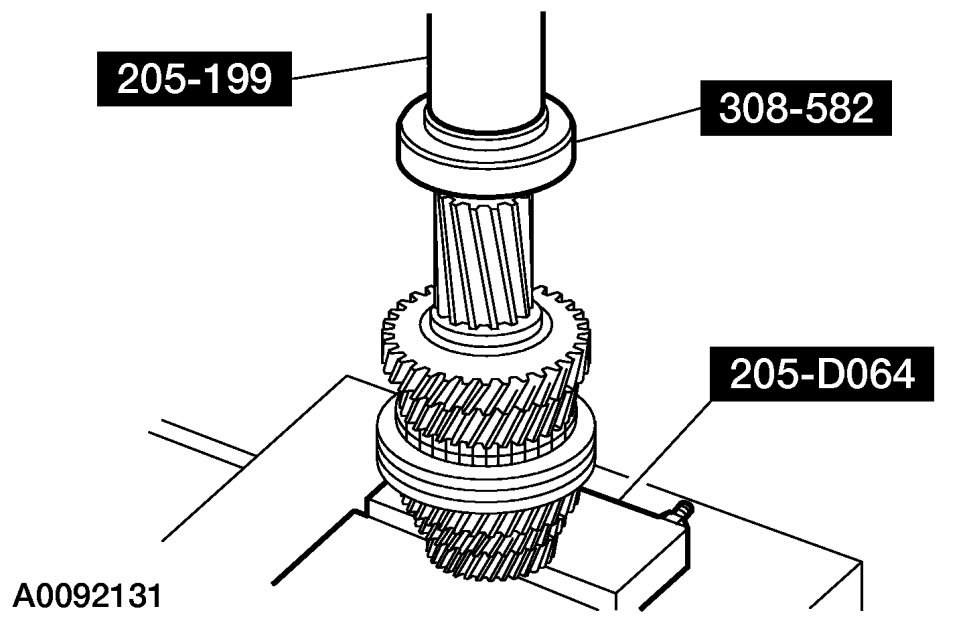 205-199

308-582

205-D064

A0092131