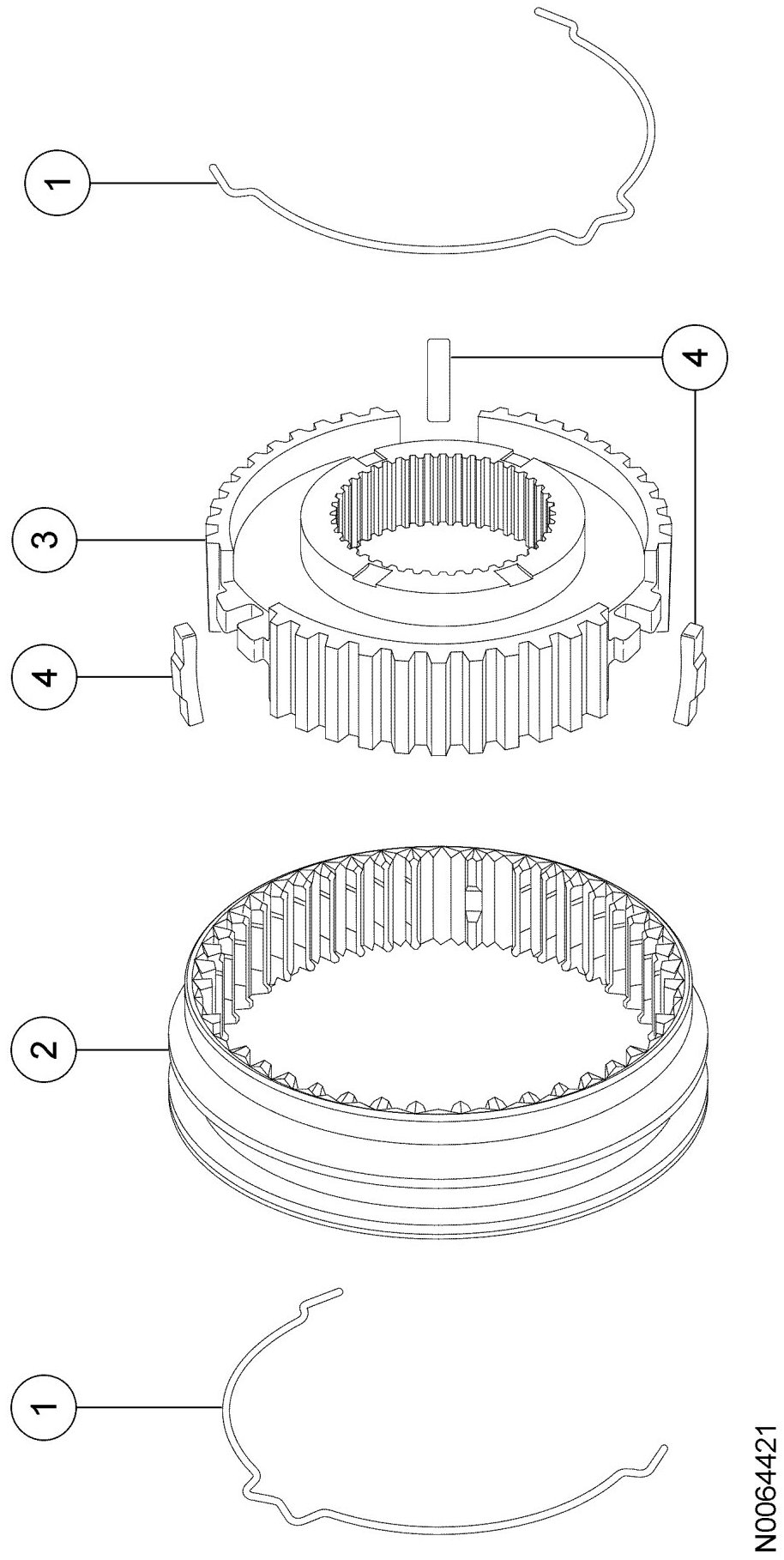 1
4
3
4
2
1
N0064421