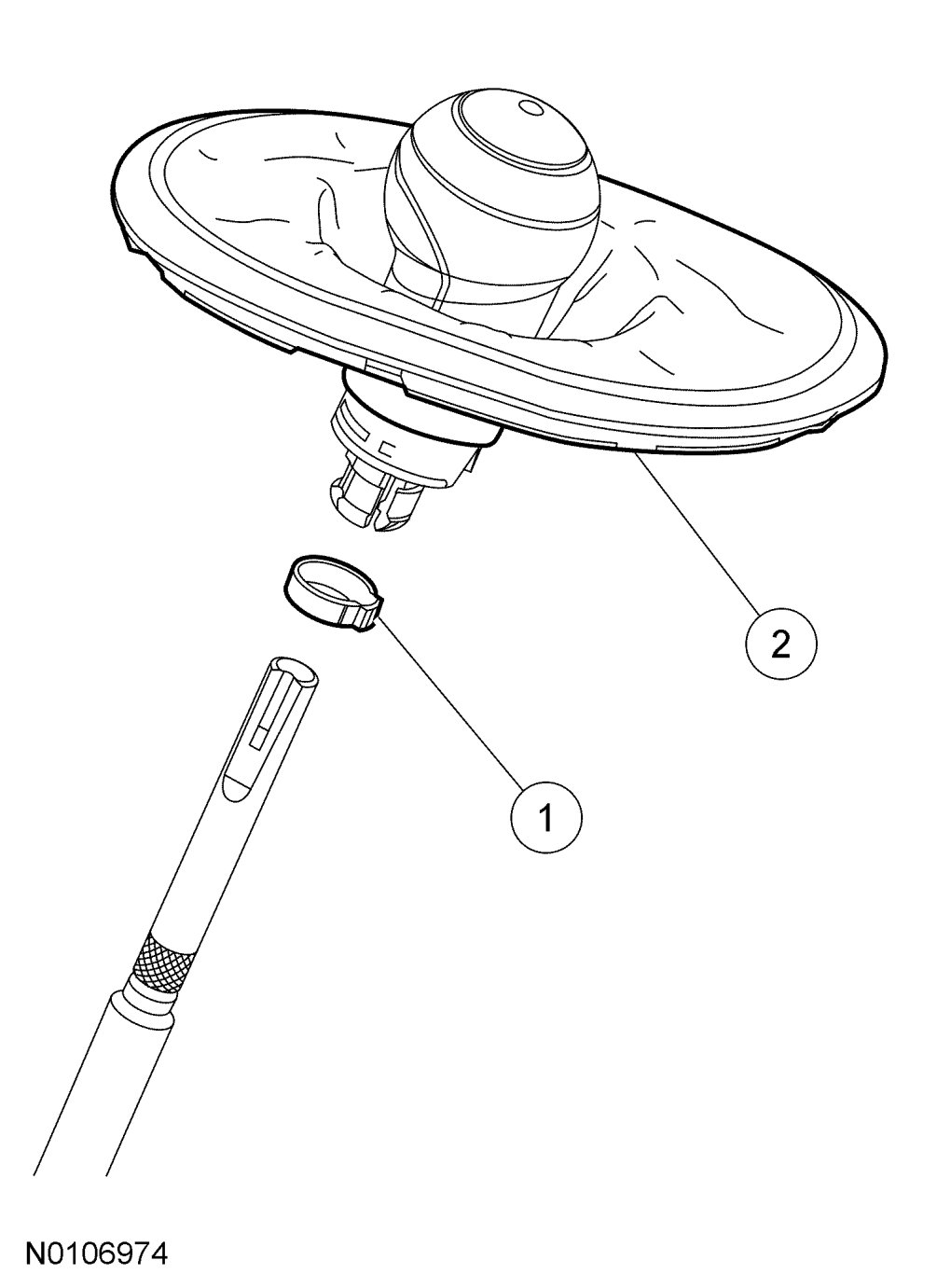 2

1

N0106974