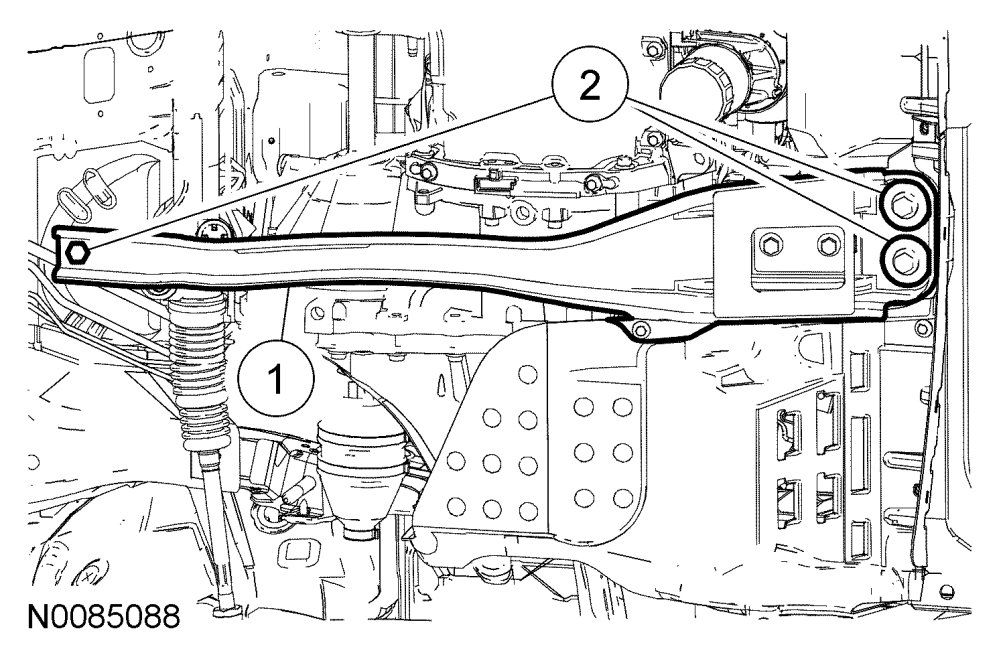 2
1
N0085088