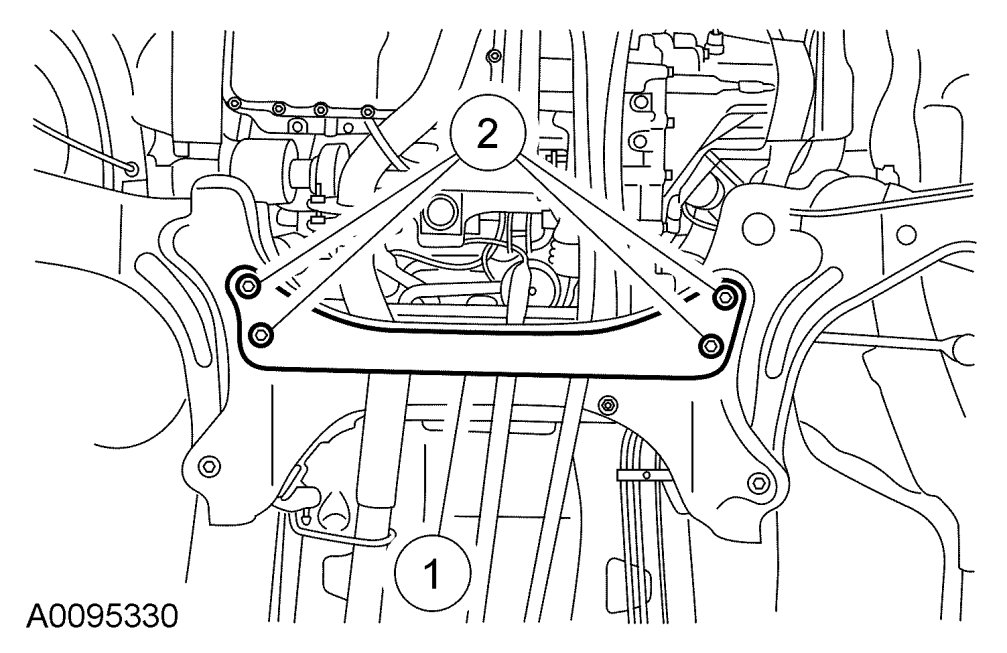 2

1

A0095330