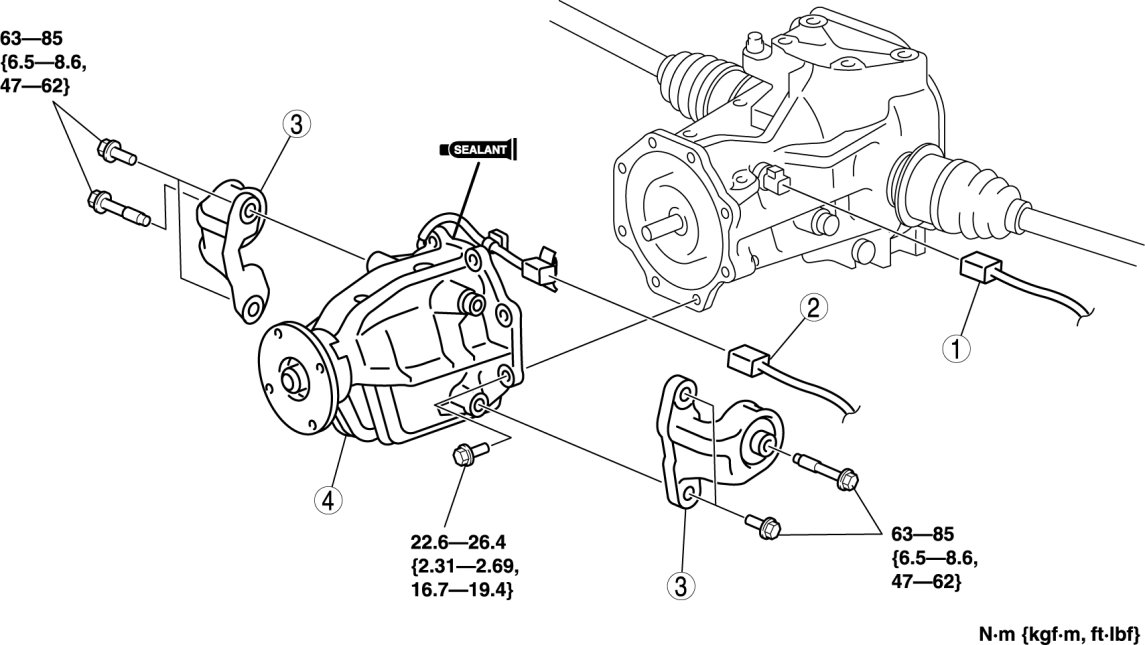 63—85
{6.5—8.6,
47—62}

3

SEALANT

2

1

4

22.6—26.4
{2.31—2.69,
16.7—19.4}

3

63—85
{6.5—8.6,
47—62}

N·m {kgf·m, ft·lbf}