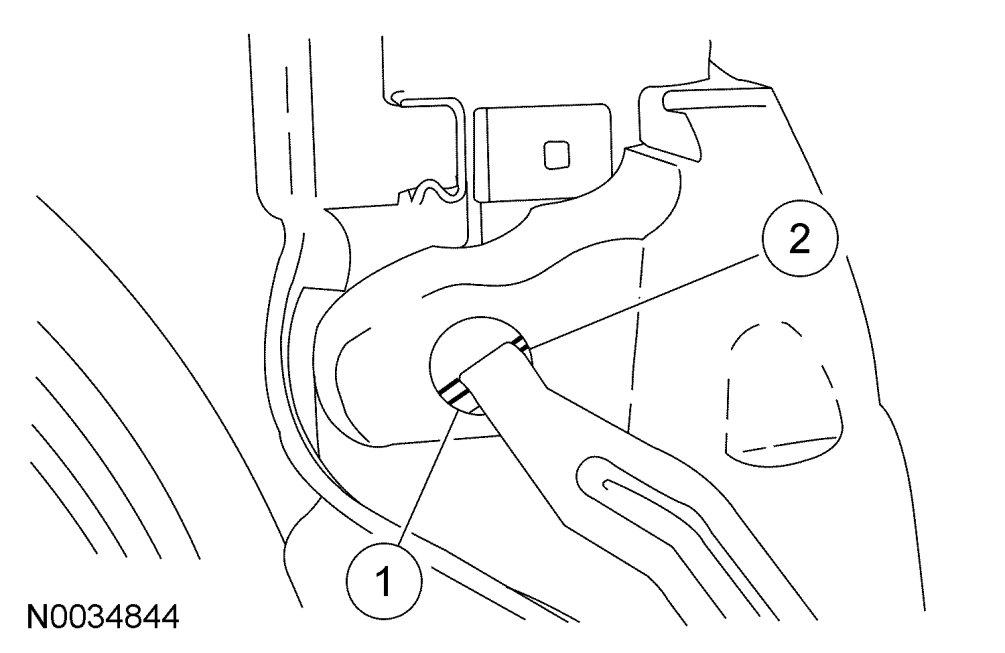 2

1

N0034844