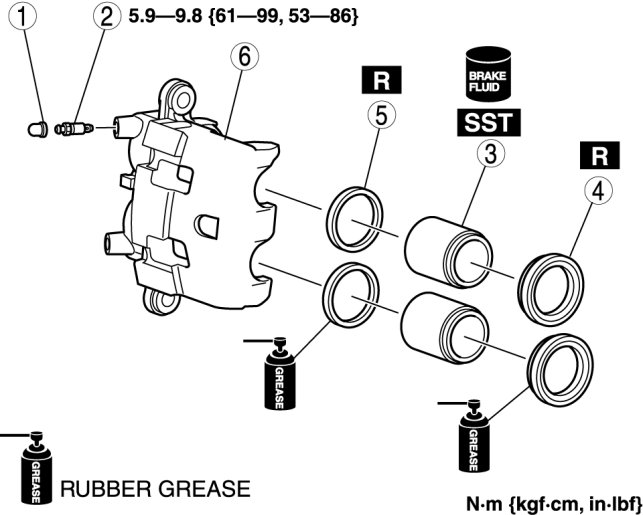 1
2 5.9—9.8 {61—99, 53—86}
6
R
5
BRAKE FLUID
SST
3
R
4
GREASE
GREASE
GREASE
RUBBER GREASE
N·m {kgf·cm, in·lbf}