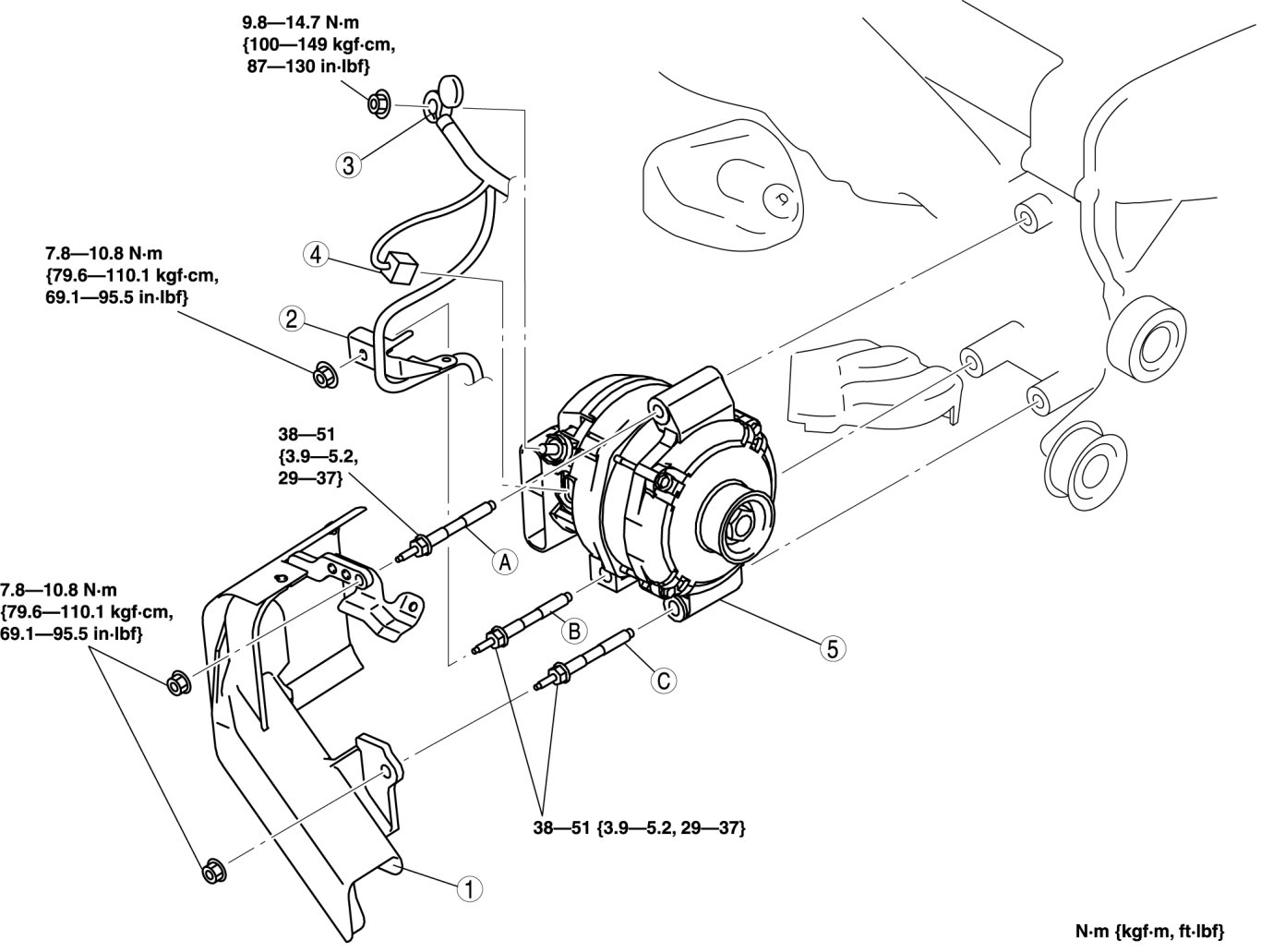 9.8—14.7 N·m {100—149 kgf·cm, 87—130 in·lbf}

3

7.8—10.8 N·m {79.6—110.1 kgf·cm, 69.1—95.5 in·lbf}

4

2

38—51 {3.9—5.2, 29—37}

A

7.8—10.8 N·m {79.6—110.1 kgf·cm, 69.1—95.5 in·lbf}

B

C

5

38—51 {3.9—5.2, 29—37}

1

N·m {kgf·m, ft·lbf}