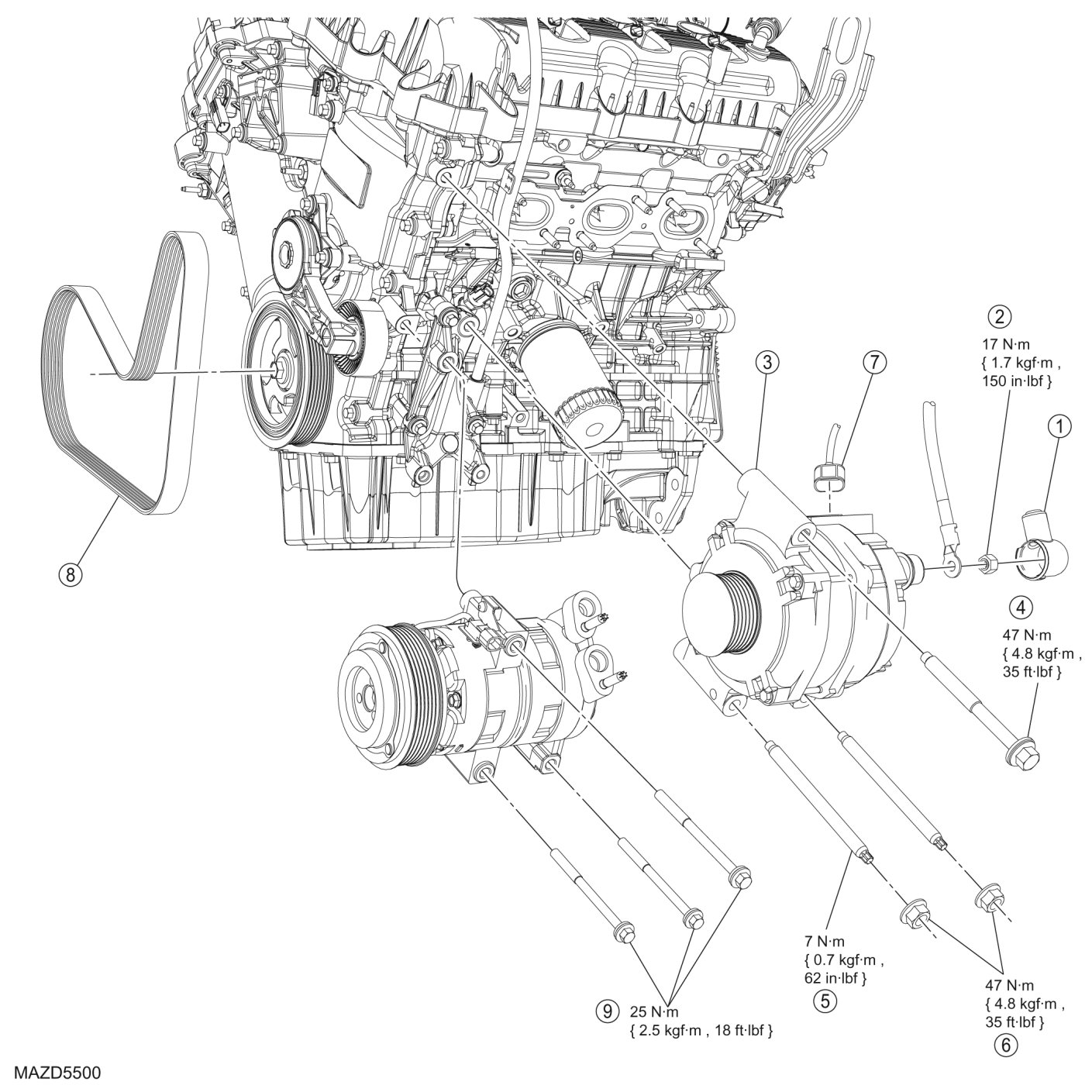 2
17 N·m
{ 1.7 kgf·m ,
150 in·lbf }

3

7

1

8

4
47 N·m
{ 4.8 kgf·m ,
35 ft·lbf }

7 N·m
{ 0.7 kgf·m ,
62 in·lbf }
5

47 N·m
{ 4.8 kgf·m ,
35 ft·lbf }
6

9 25 N·m
{ 2.5 kgf·m , 18 ft·lbf }

MAZD5500