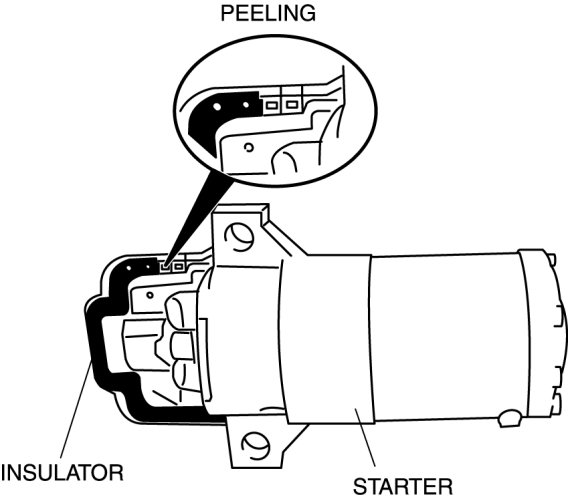 PEELING

INSULATOR

STARTER