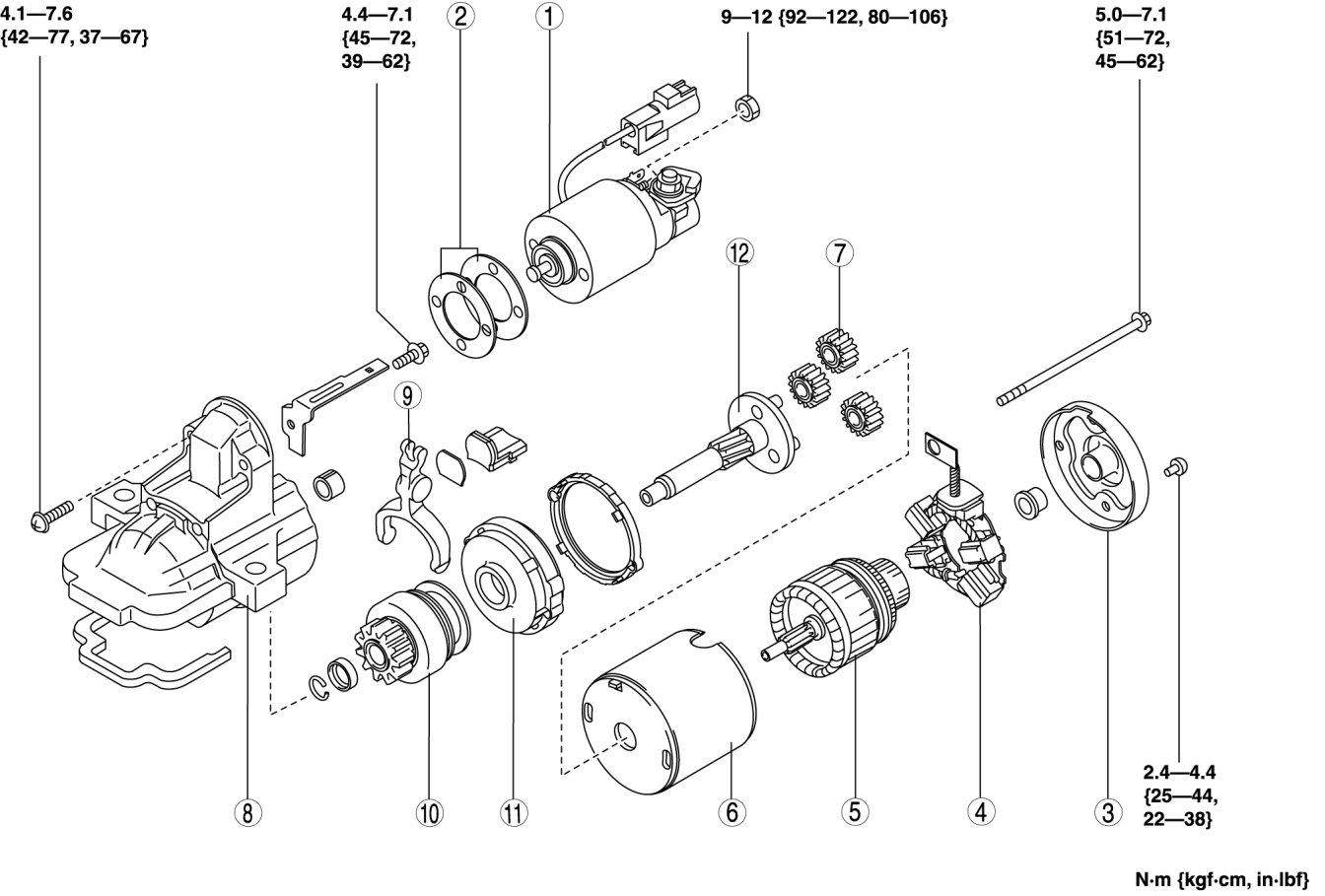 4.1—7.6
{42—77, 37—67}

4.4—7.1
{45—72,
39—62}

2

1

9—12 {92—122, 80—106}

5.0—7.1
{51—72,
45—62}

12

7

9

8

10

11

6

5

4

3

2.4—4.4
{25—44,
22—38}

N·m {kgf·cm, in·lbf}