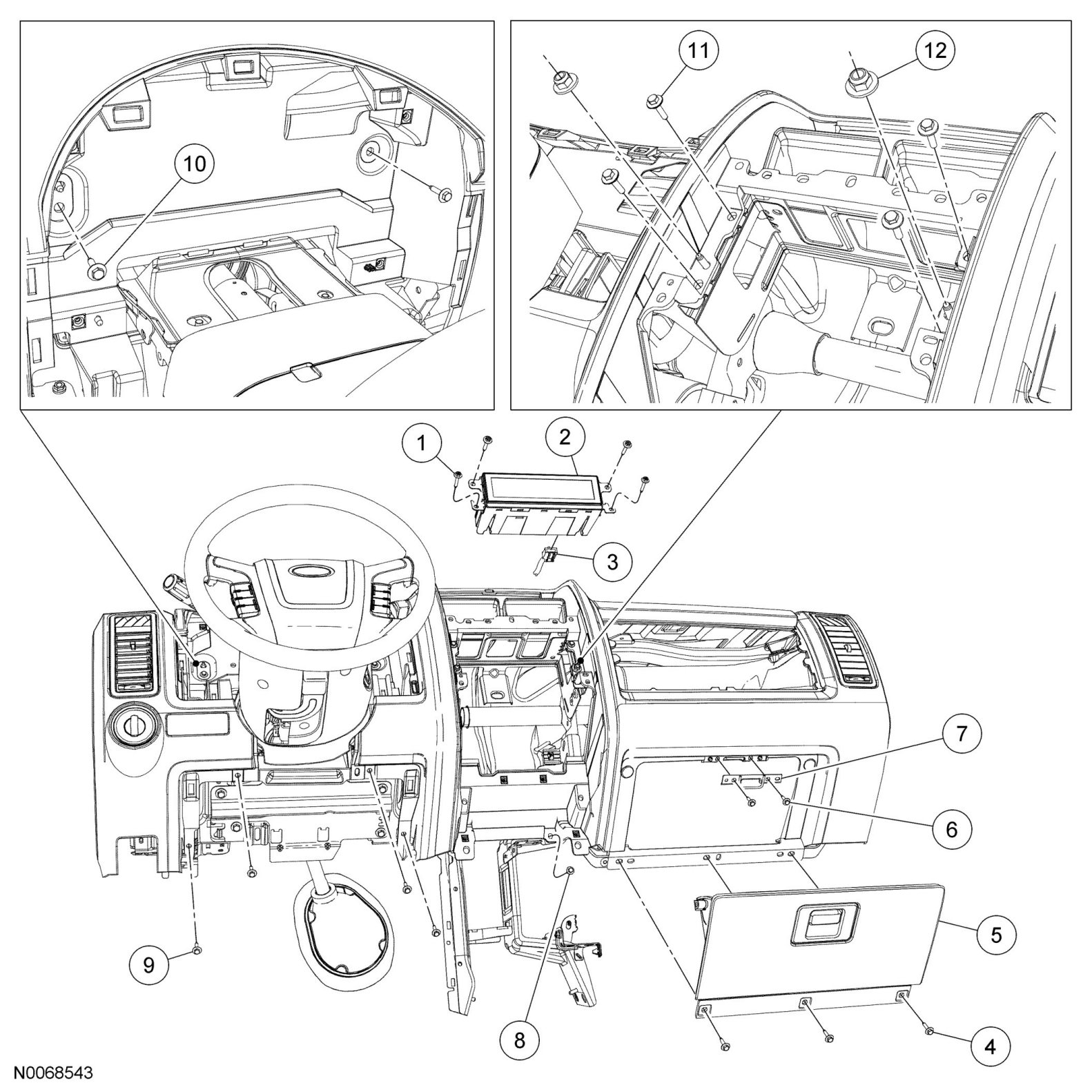 10

11

12

1

2

3

7

6

5

9

8

4

N0068543