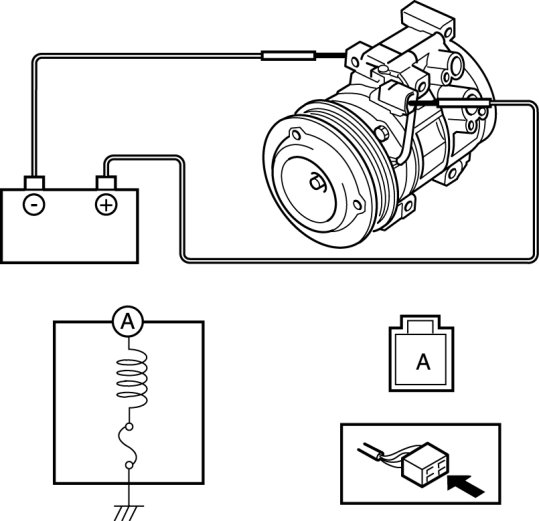 -
+
A
A