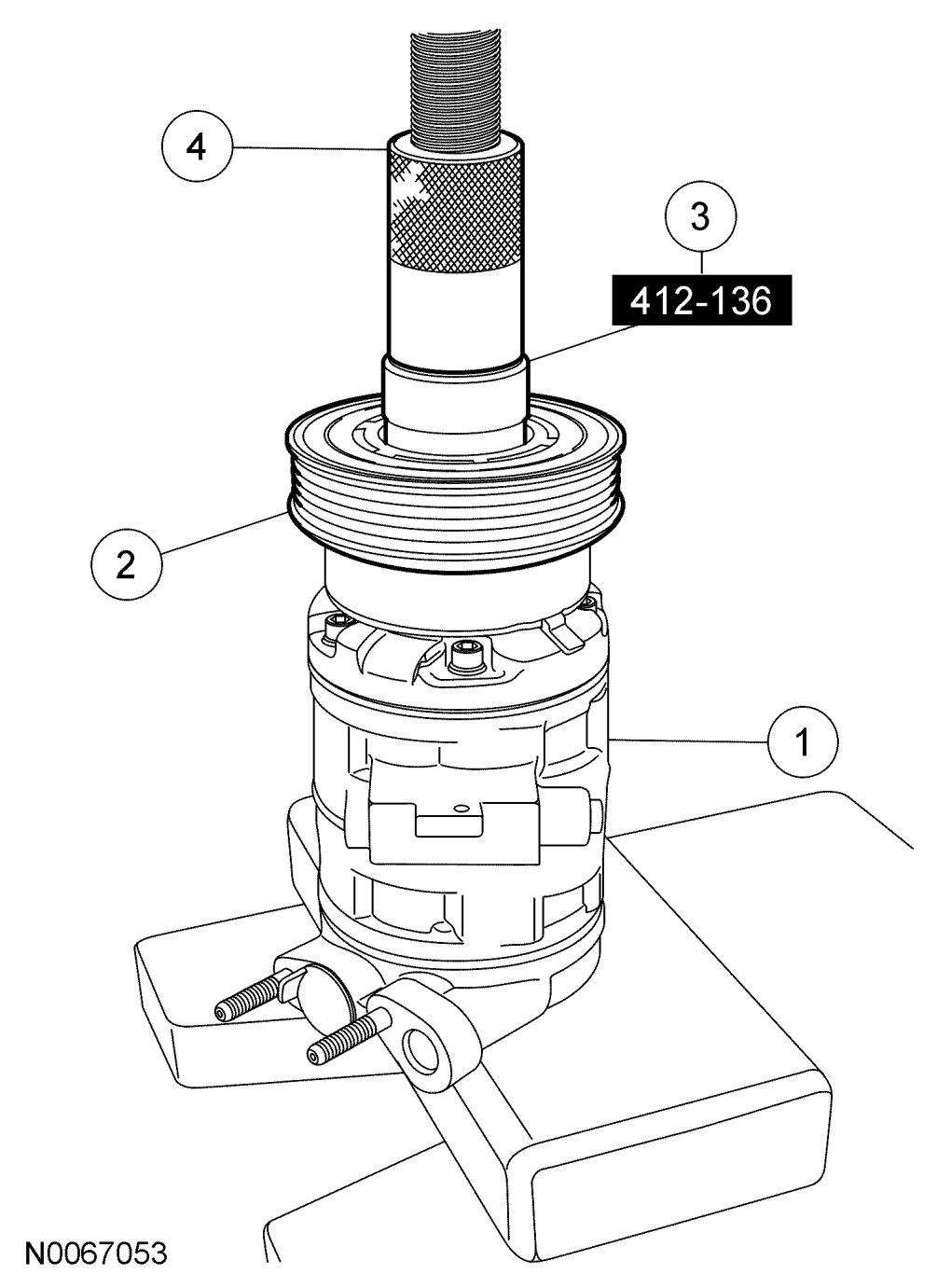 4

3

412-136

2

1

N0067053