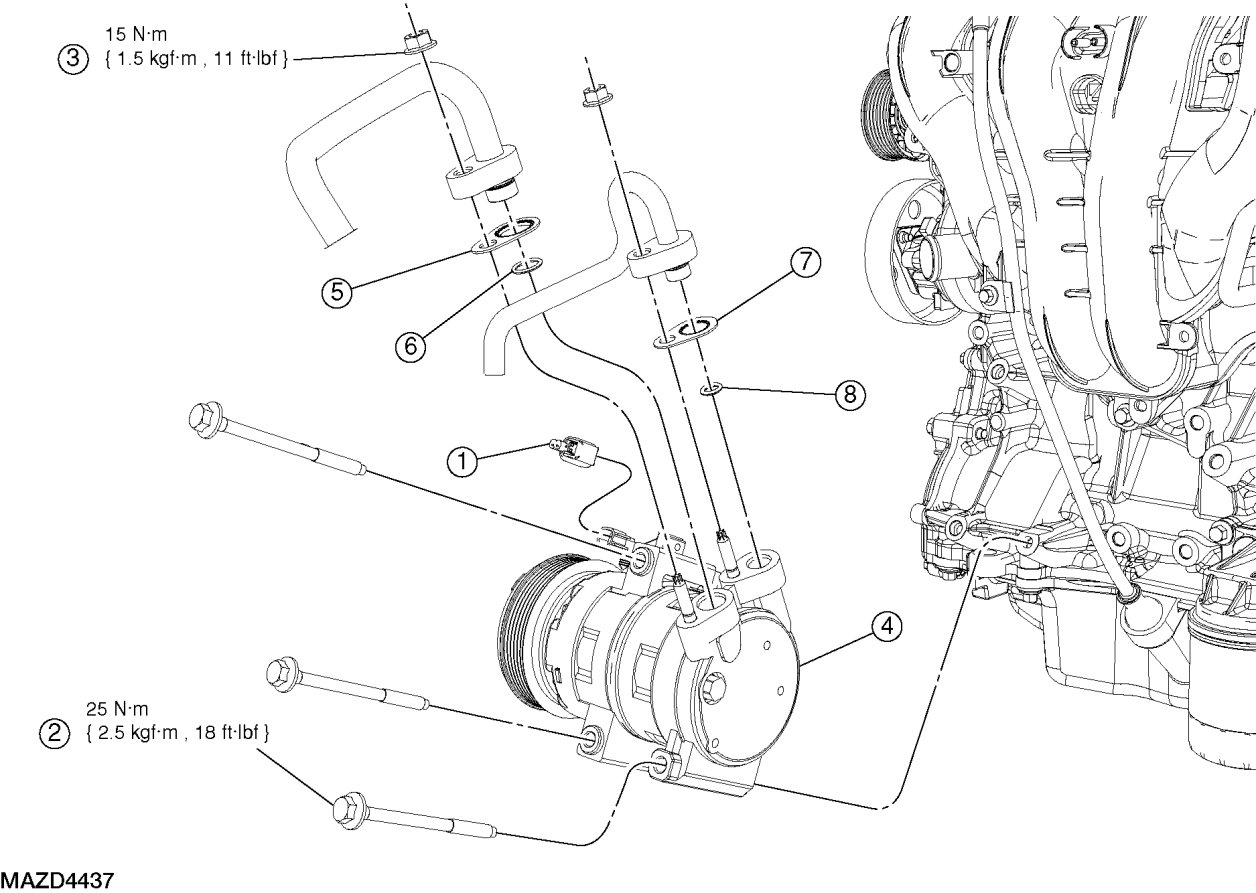 15 N·m
3 { 1.5 kgf·m , 11 ft·lbf }

5

6

7

8

1

4

25 N·m
2 { 2.5 kgf·m , 18 ft·lbf }

MAZD4437