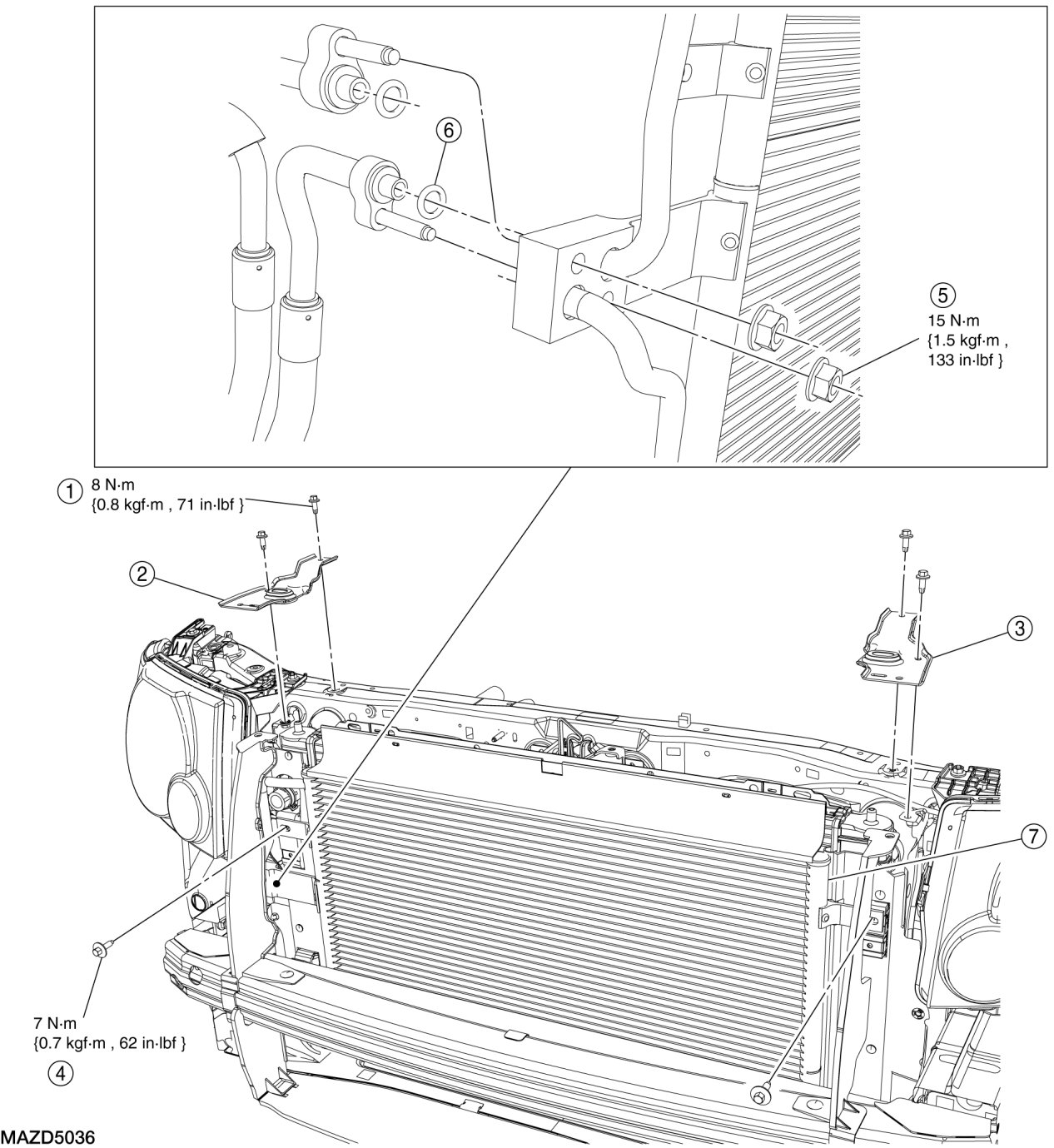 6

5
15 N·m
{1.5 kgf·m ,
133 in·lbf }

1 8 N·m
{0.8 kgf·m , 71 in·lbf }

2

3

7

7 N·m
{0.7 kgf·m , 62 in·lbf }

4

MAZD5036