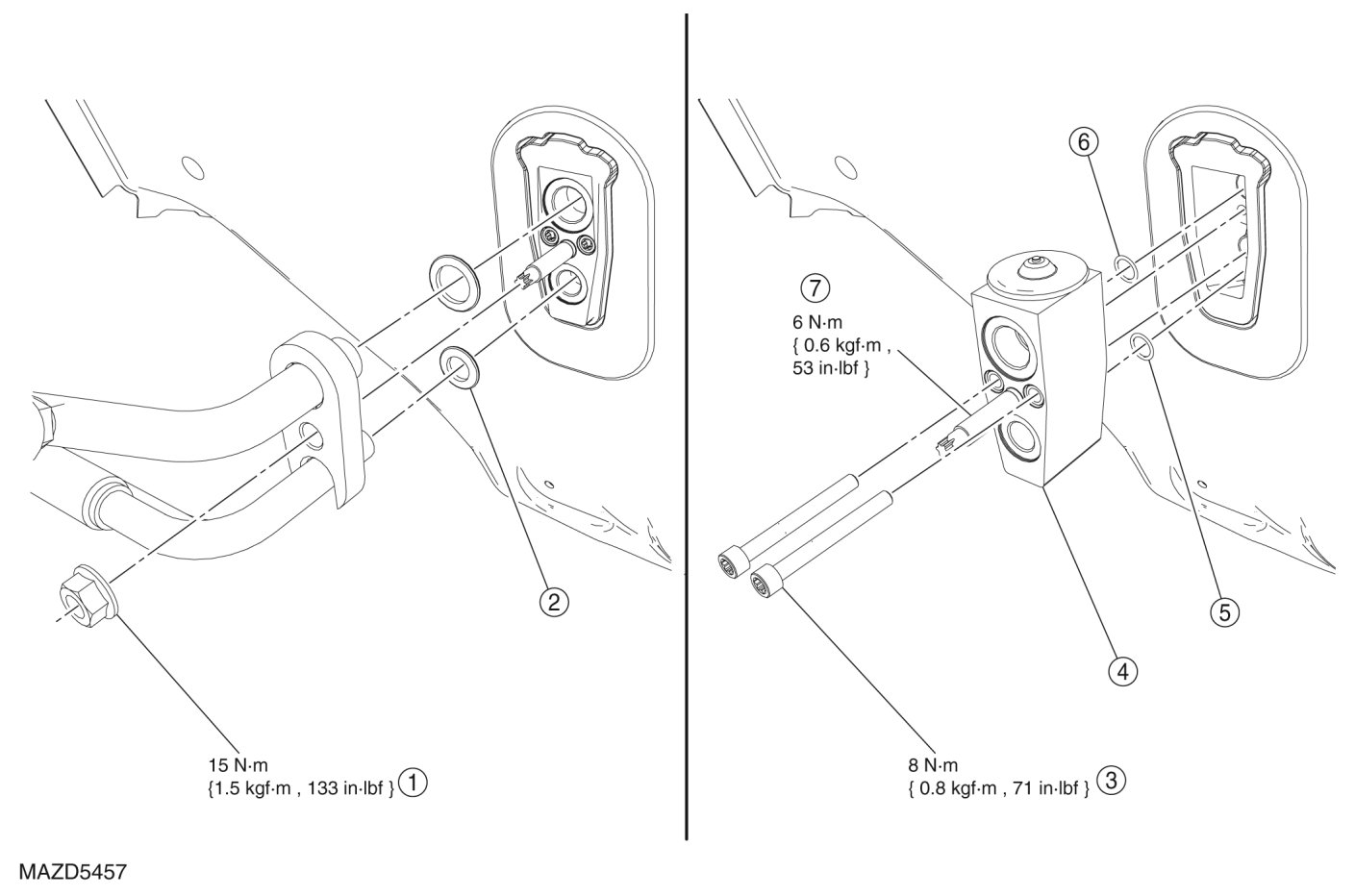 2

15 N·m
{1.5 kgf·m , 133 in·lbf } 1

6

7
6 N·m
{ 0.6 kgf·m ,
53 in·lbf }

5

4

8 N·m
{ 0.8 kgf·m , 71 in·lbf } 3

MAZD5457