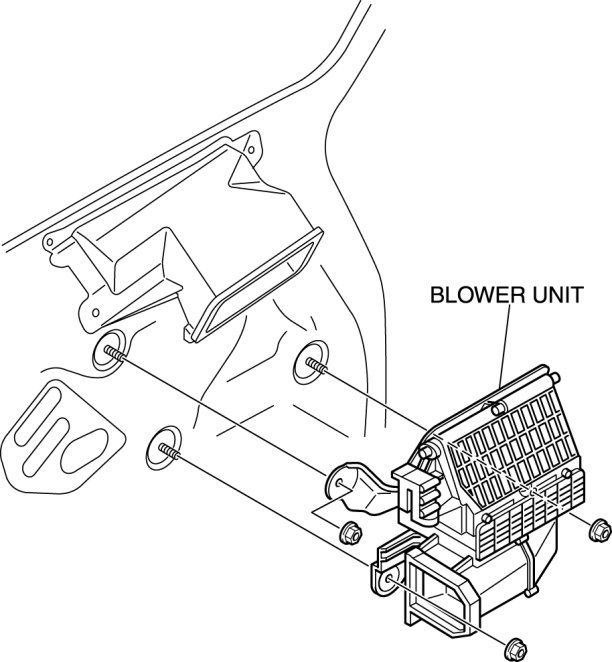 BLOWER UNIT