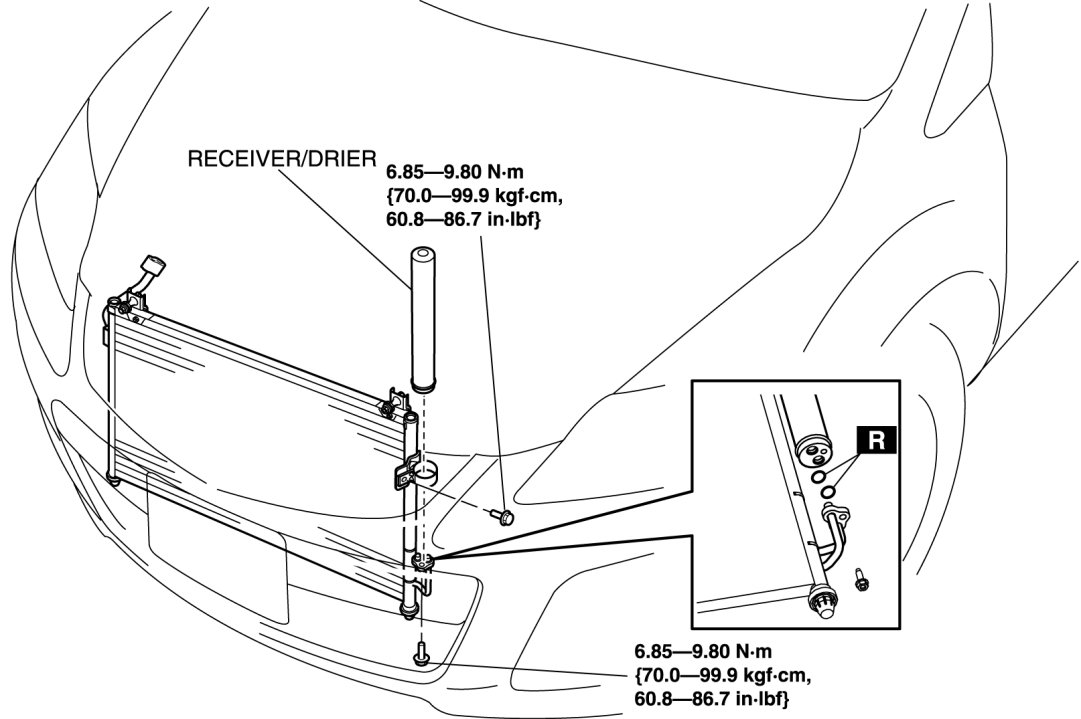 RECEIVER/DRIER

6.85—9.80 N·m
{70.0—99.9 kgf·cm,
60.8—86.7 in·lbf}

R

6.85—9.80 N·m
{70.0—99.9 kgf·cm,
60.8—86.7 in·lbf}