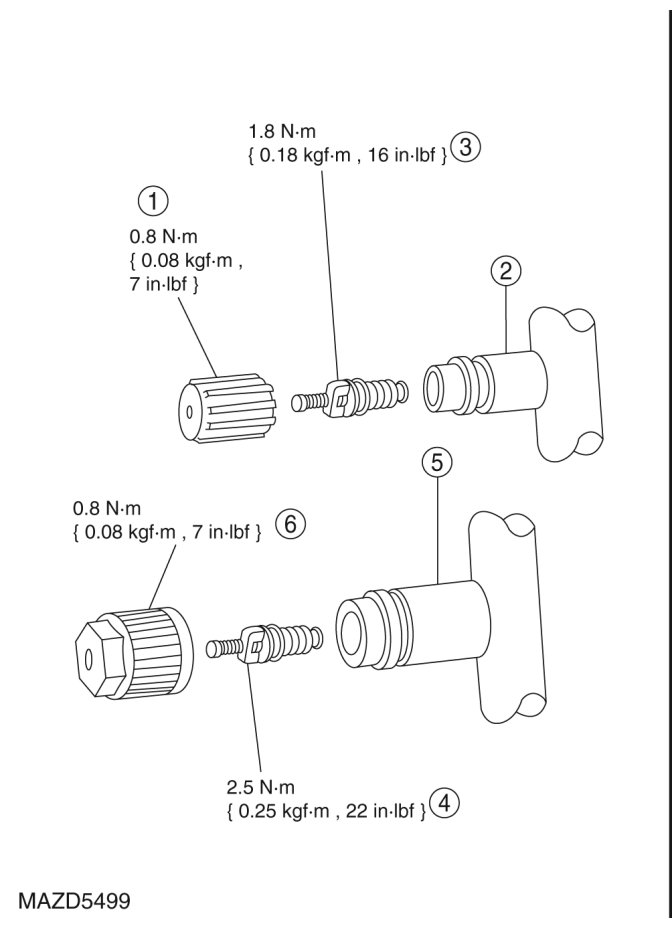 1.8 N·m
{ 0.18 kgf·m , 16 in·lbf } 3

1

0.8 N·m
{ 0.08 kgf·m ,
7 in·lbf }

2

5

0.8 N·m
{ 0.08 kgf·m , 7 in·lbf } 6

2.5 N·m
{ 0.25 kgf·m , 22 in·lbf } 4

MAZD5499