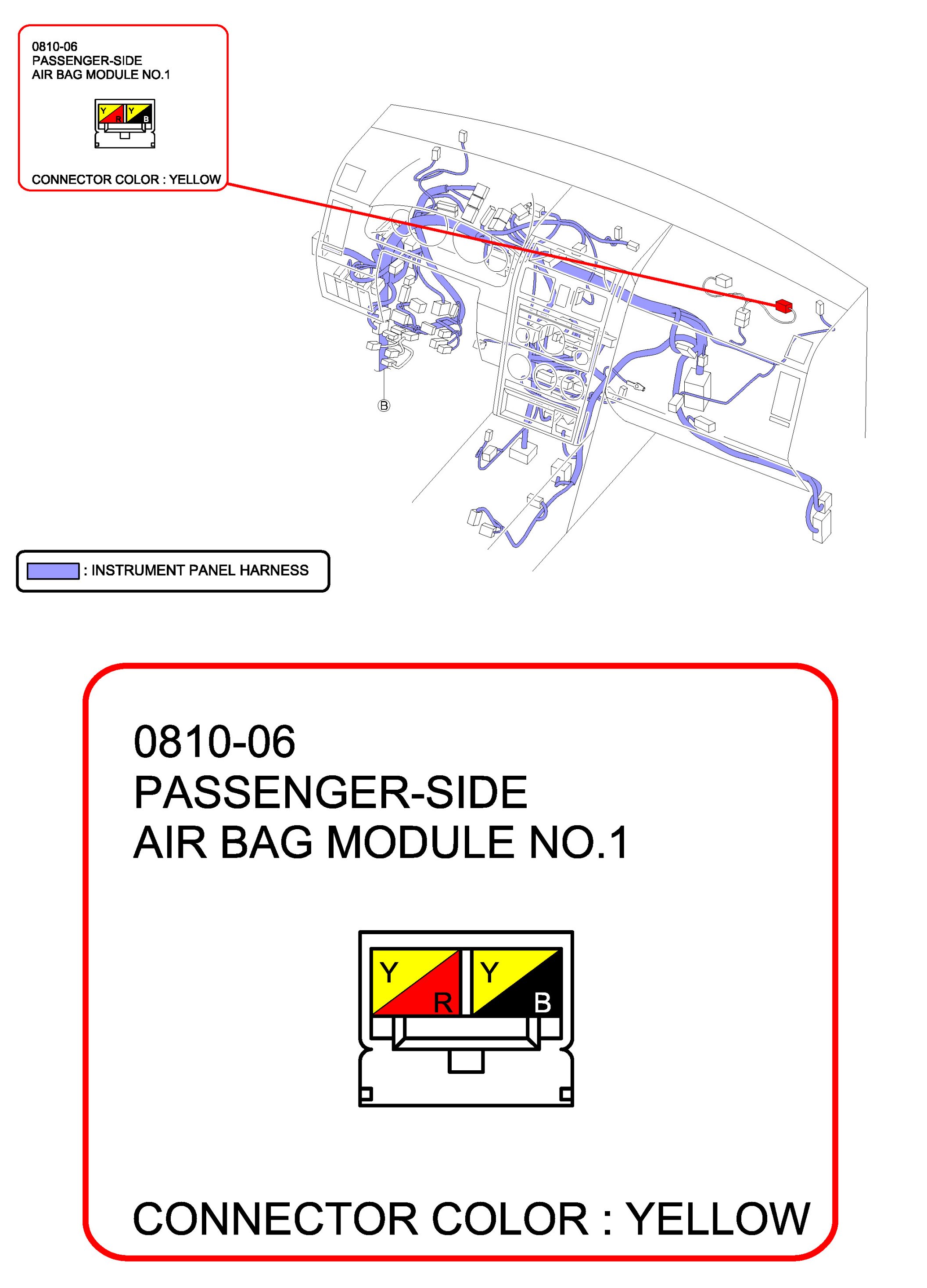 0810-06
PASSENGER-SIDE
AIR BAG MODULE NO.1

Y R Y B

CONNECTOR COLOR : YELLOW

B

: INSTRUMENT PANEL HARNESS

0810-06
PASSENGER-SIDE
AIR BAG MODULE NO.1

Y R Y B

CONNECTOR COLOR : YELLOW