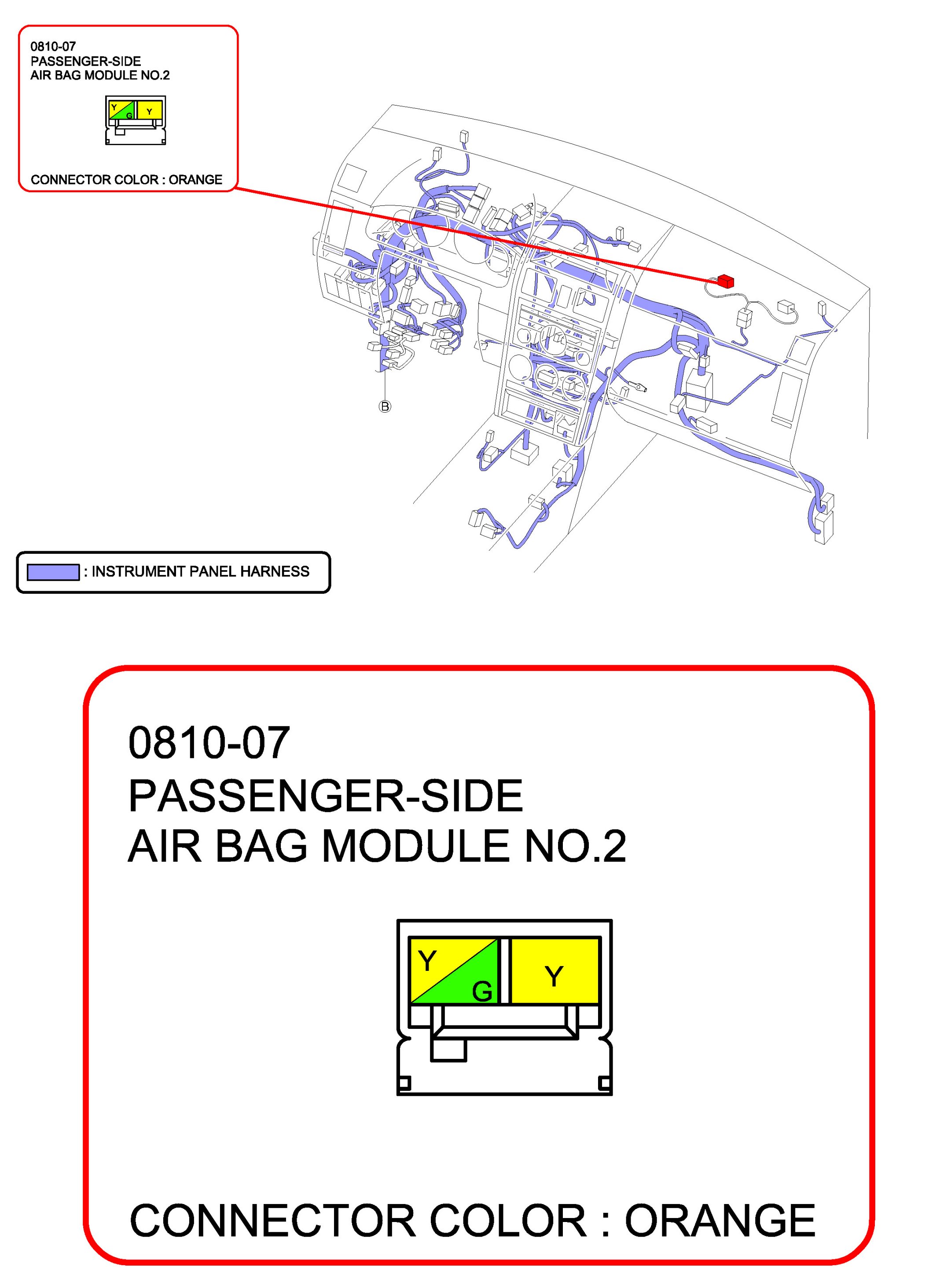 0810-07
PASSENGER-SIDE
AIR BAG MODULE NO.2

Y G Y

CONNECTOR COLOR : ORANGE

B

: INSTRUMENT PANEL HARNESS

0810-07
PASSENGER-SIDE
AIR BAG MODULE NO.2

Y G Y

CONNECTOR COLOR : ORANGE