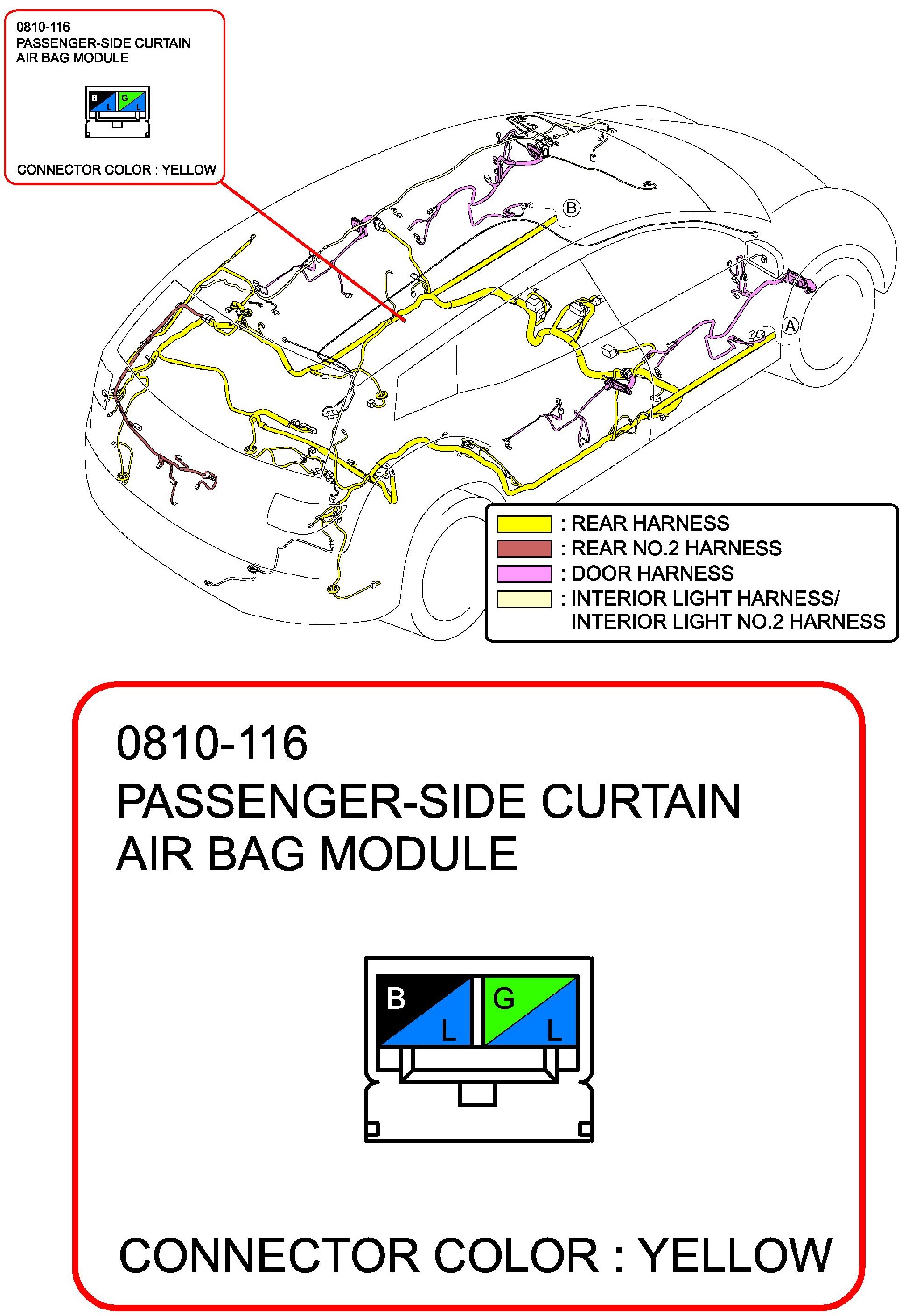 0810-116
PASSENGER-SIDE CURTAIN AIR BAG MODULE

B
L
G
L

CONNECTOR COLOR : YELLOW

B

A

: REAR HARNESS
: REAR NO.2 HARNESS
: DOOR HARNESS
: INTERIOR LIGHT HARNESS/ INTERIOR LIGHT NO.2 HARNESS

0810-116
PASSENGER-SIDE CURTAIN AIR BAG MODULE

B
L
G
L

CONNECTOR COLOR : YELLOW