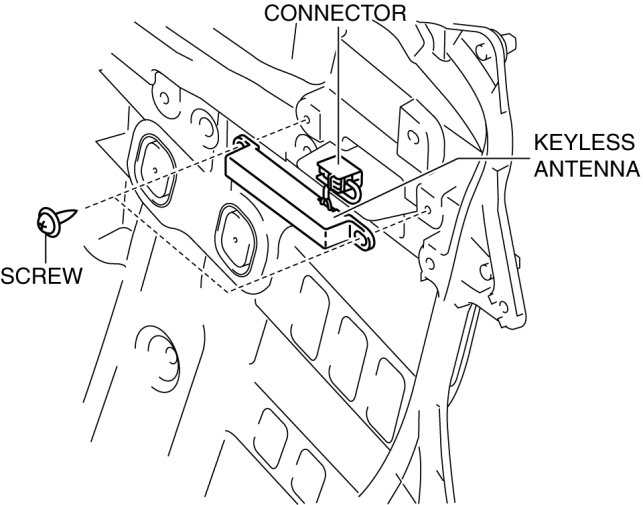 CONNECTOR

KEYLESS ANTENNA

SCREW