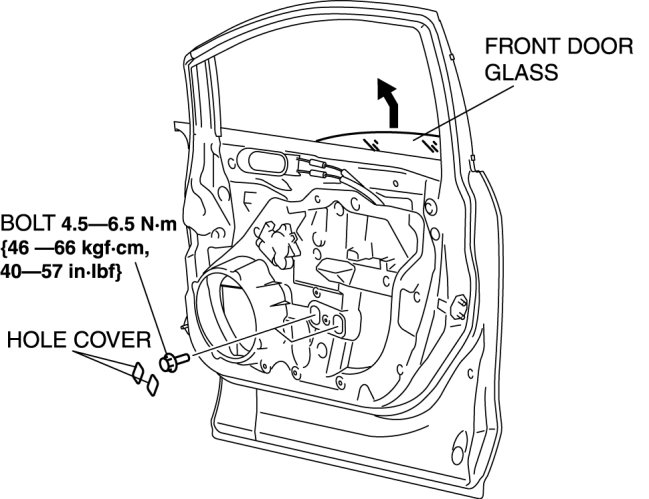 FRONT DOOR GLASS

BOLT 4.5—6.5 N·m {46 —66 kgf·cm, 40—57 in·lbf}

HOLE COVER