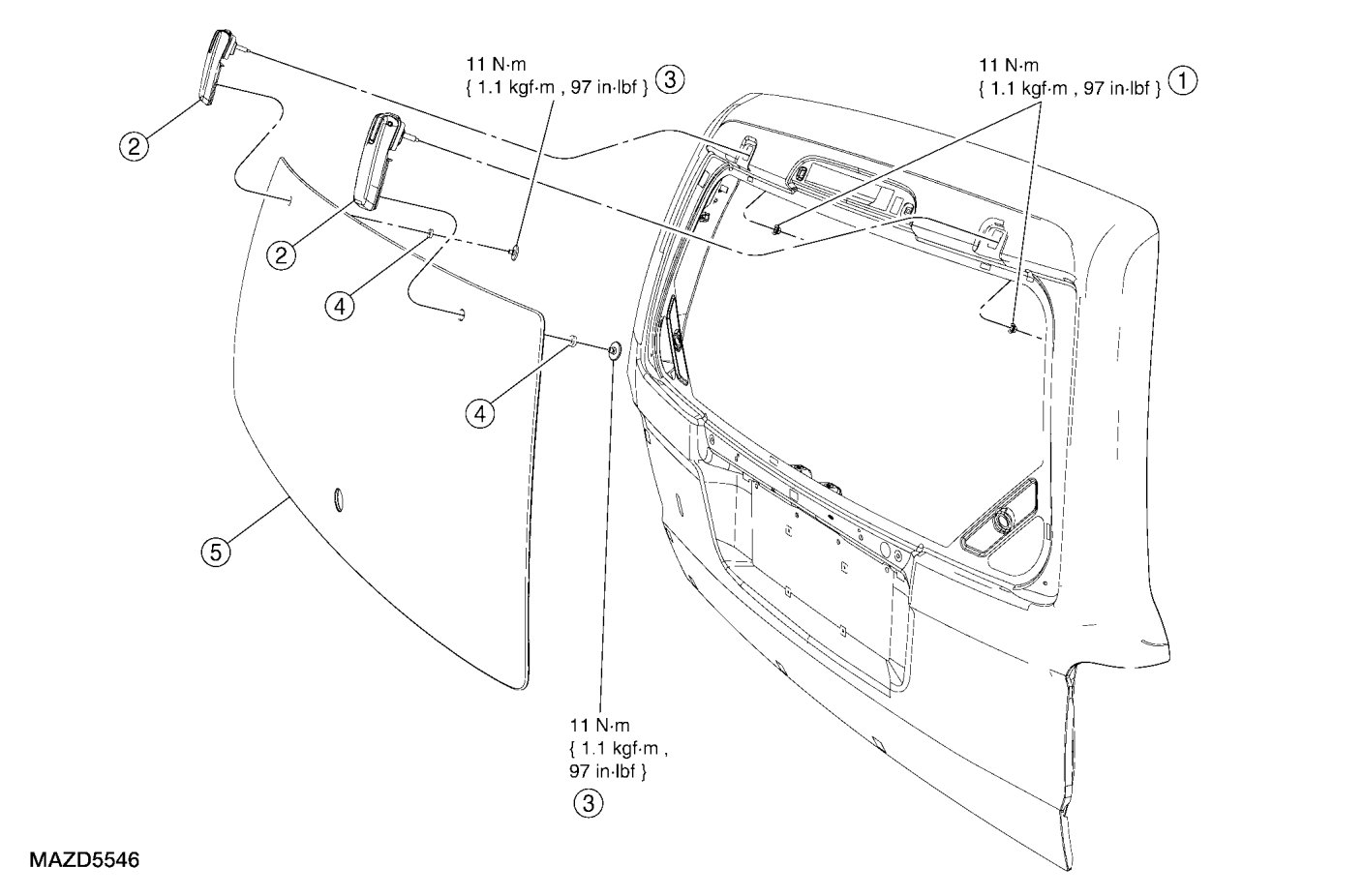 11 N·m
{ 1.1 kgf·m , 97 in·lbf } 3

11 N·m
{ 1.1 kgf·m , 97 in·lbf } 1

2

2

4

4

5

11 N·m
{ 1.1 kgf·m ,
97 in·lbf }

3

MAZD5546