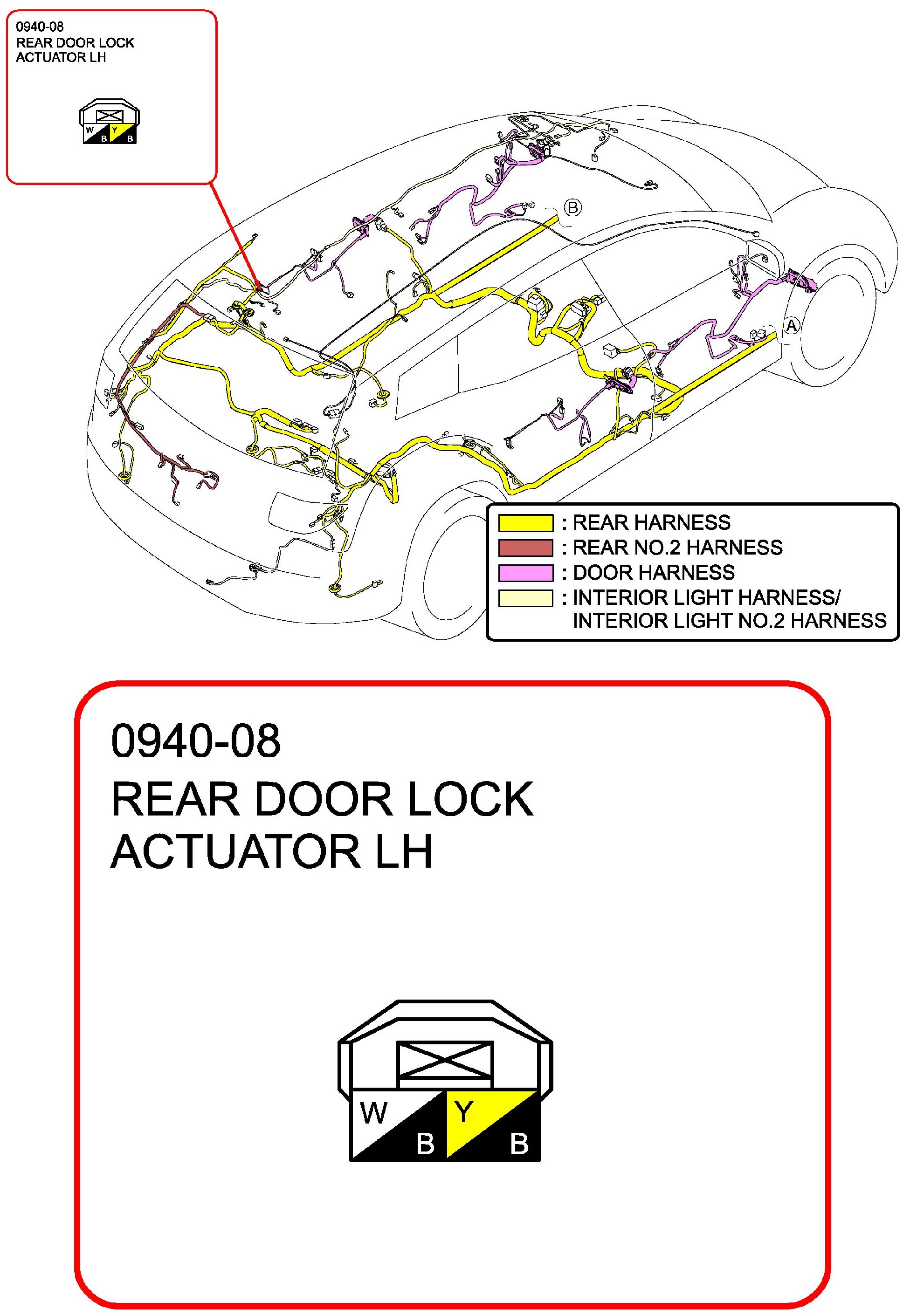 0940-08
REAR DOOR LOCK
ACTUATOR LH

W B Y B

B

A

: REAR HARNESS
: REAR NO.2 HARNESS
: DOOR HARNESS
: INTERIOR LIGHT HARNESS/
INTERIOR LIGHT NO.2 HARNESS

0940-08
REAR DOOR LOCK
ACTUATOR LH

W B Y B