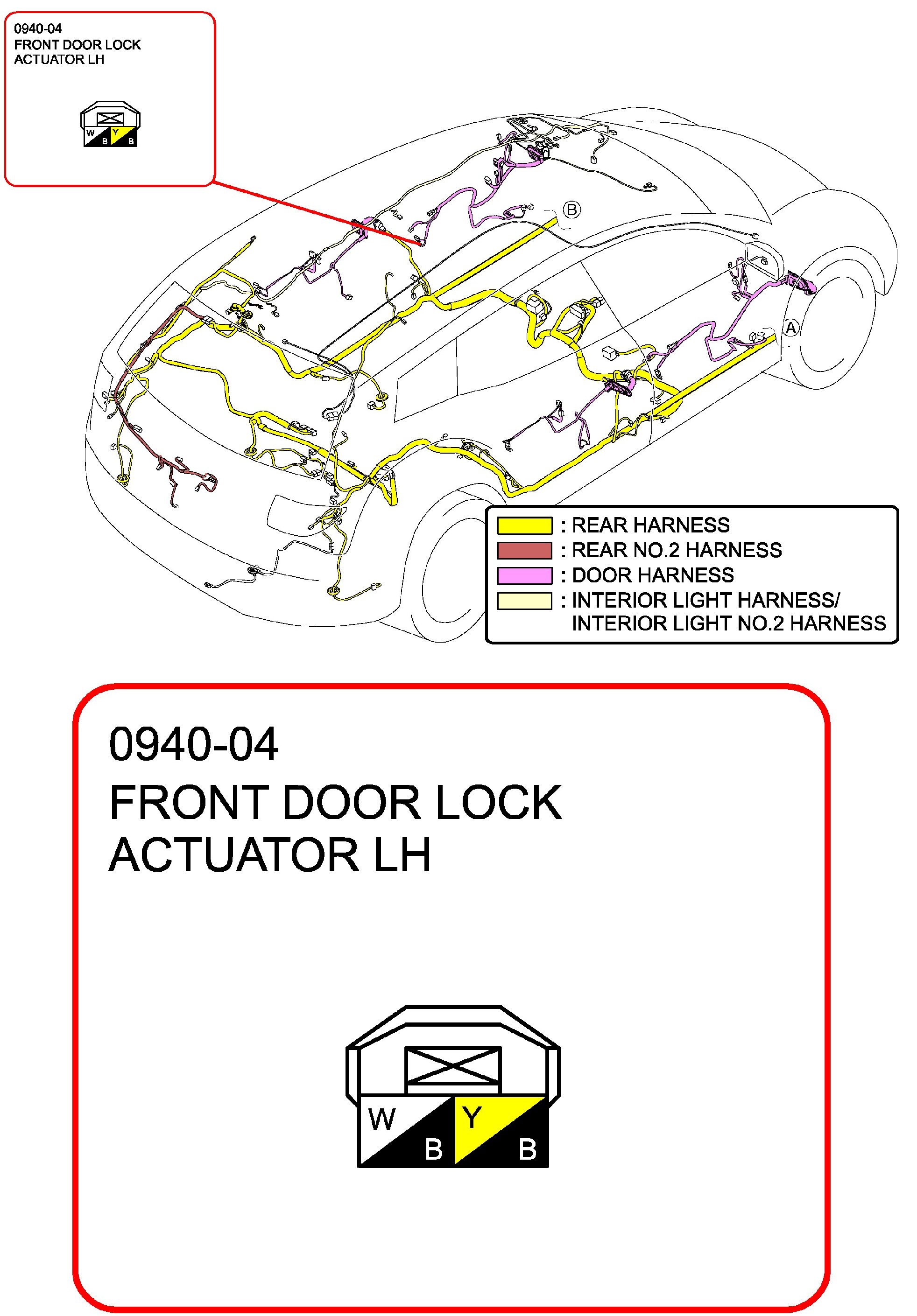 0940-04
FRONT DOOR LOCK
ACTUATOR LH

W
B
Y
B

B

A

: REAR HARNESS
: REAR NO.2 HARNESS
: DOOR HARNESS
: INTERIOR LIGHT HARNESS/
INTERIOR LIGHT NO.2 HARNESS

0940-04
FRONT DOOR LOCK
ACTUATOR LH

W
B
Y
B