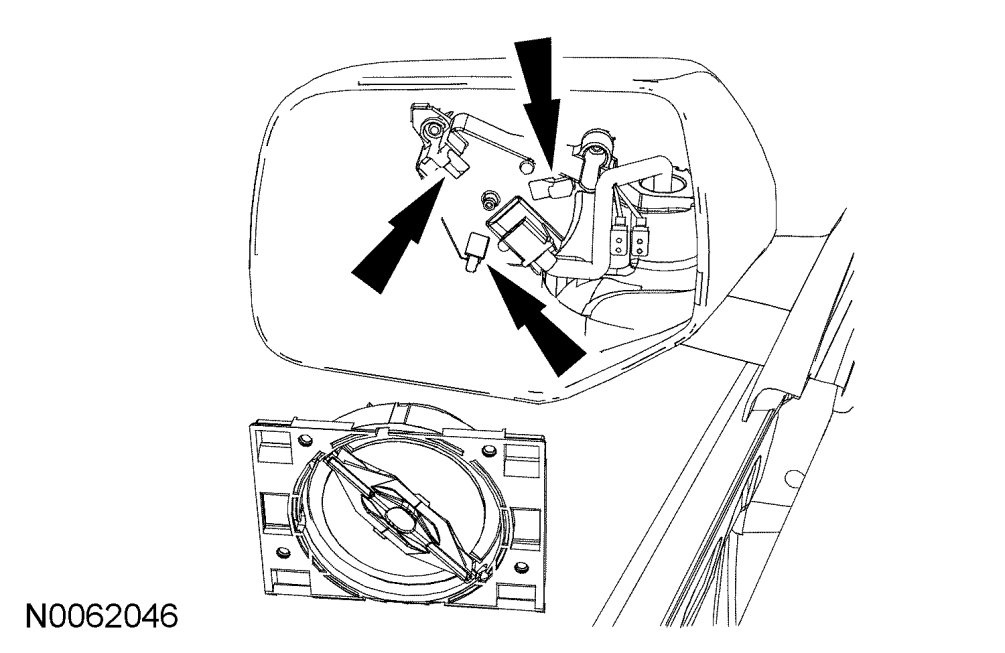 N0062046