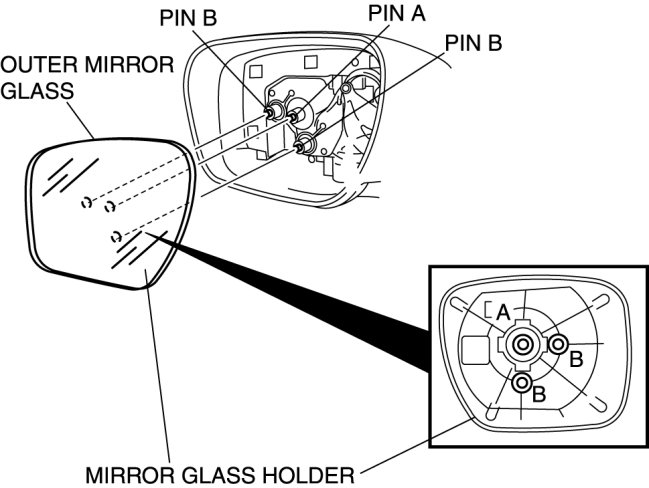 PIN B
PIN A
PIN B
OUTER MIRROR GLASS
A
B
B
MIRROR GLASS HOLDER