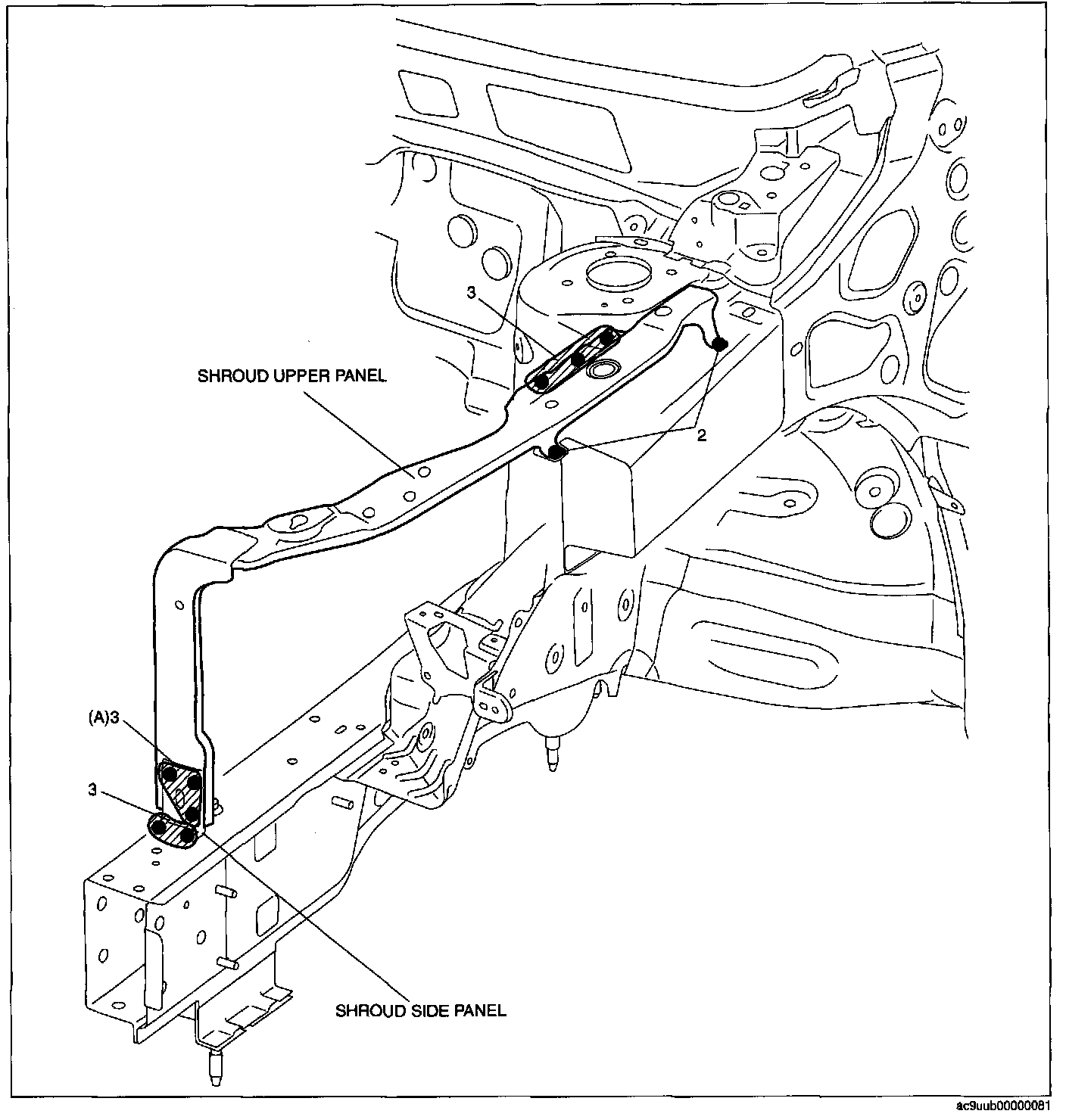 3

SHROUD UPPER PANEL

2

(A)3

3

SHROUD SIDE PANEL

ac9uub00000081